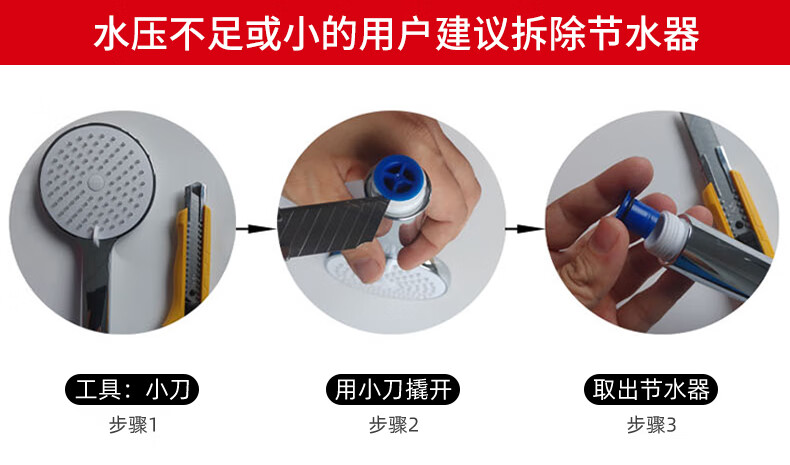 水压不足或小的用户建议拆除节水器

工具：小刀
步骤1

用小刀撬开
步骤2

取出节水器
步骤3