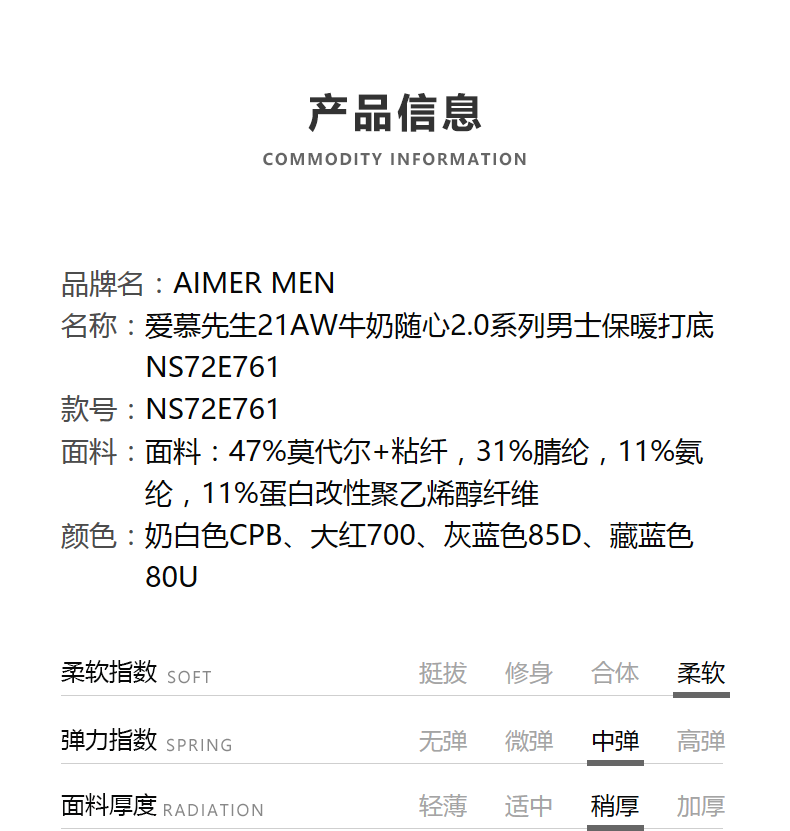 产品信息
COMMODITY INFORMATION

品牌名：AIMER MEN
名称：爱慕先生21AW牛奶随心2.0系列男士保暖打底NS72E761
款号：NS72E761
面料：面料：47%莫代尔+粘纤，31%腈纶，11%氨纶，11%蛋白改性聚乙烯醇纤维
颜色：奶白色CPB、大红700、灰蓝色85D、藏蓝色80U

柔软指数 SOFT 挺拔 修身 合体 柔软

弹力指数 SPRING 无弹 微弹 中弹 高弹

面料厚度 RADIATION 轻薄 适中 稍厚 加厚