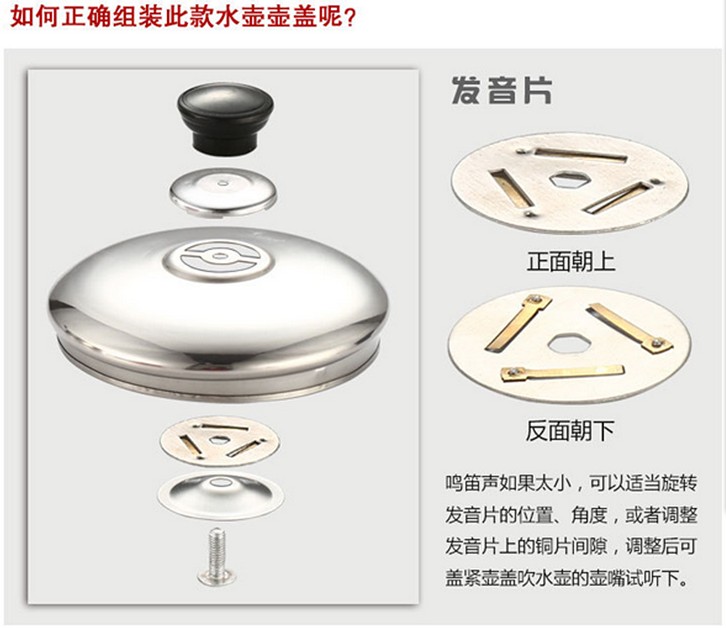 如何正确组装此款水壶壶盖呢？

发音片

正面朝上

反面朝下

鸣笛声如果太小，可以适当旋转发音片的位置、角度，或者调整发音片上的铜片间隙，调整后可盖紧壶盖吹水壶的壶嘴试听下。