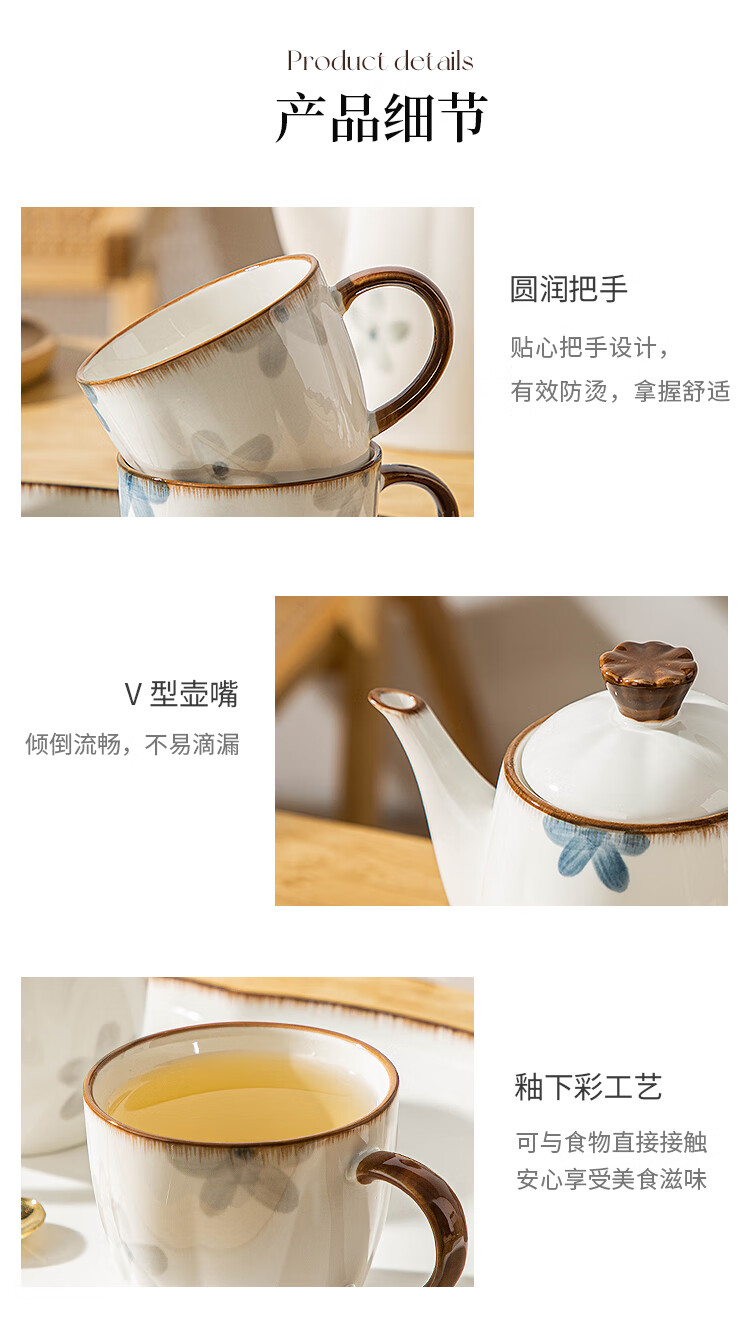 Product details
产品细节

圆润把手
贴心把手设计，
有效防烫，拿握舒适

V 型壶嘴
倾倒流畅，不易滴漏

釉下彩工艺
可与食物直接接触
安心享受美食滋味