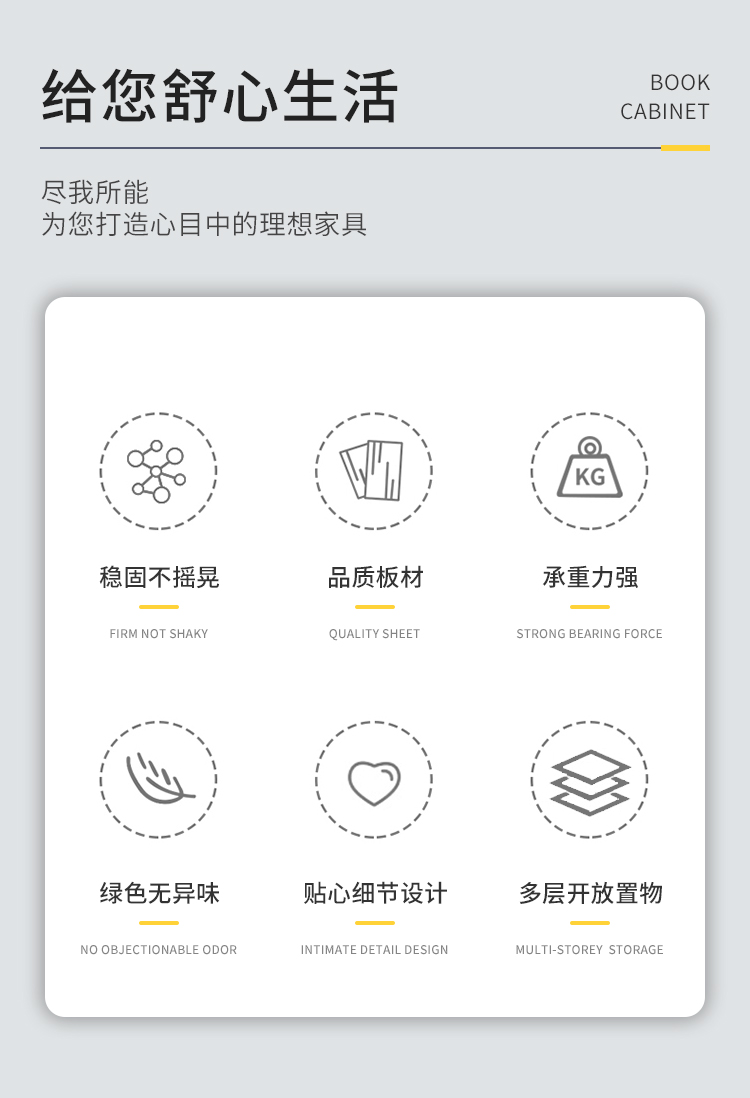 给您舒心生活

BOOK
CABINET

尽我所能
为您打造心目中的理想家具

KG

稳固不摇晃

FIRM NOT SHAKY

品质板材

QUALITY SHEET

承重力强

STRONG BEARING FORCE

绿色无异味

NO OBJECTIONABLE ODOR

贴心细节设计

INTIMATE DETAIL DESIGN

多层开放置物

MULTI-STOREY STORAGE