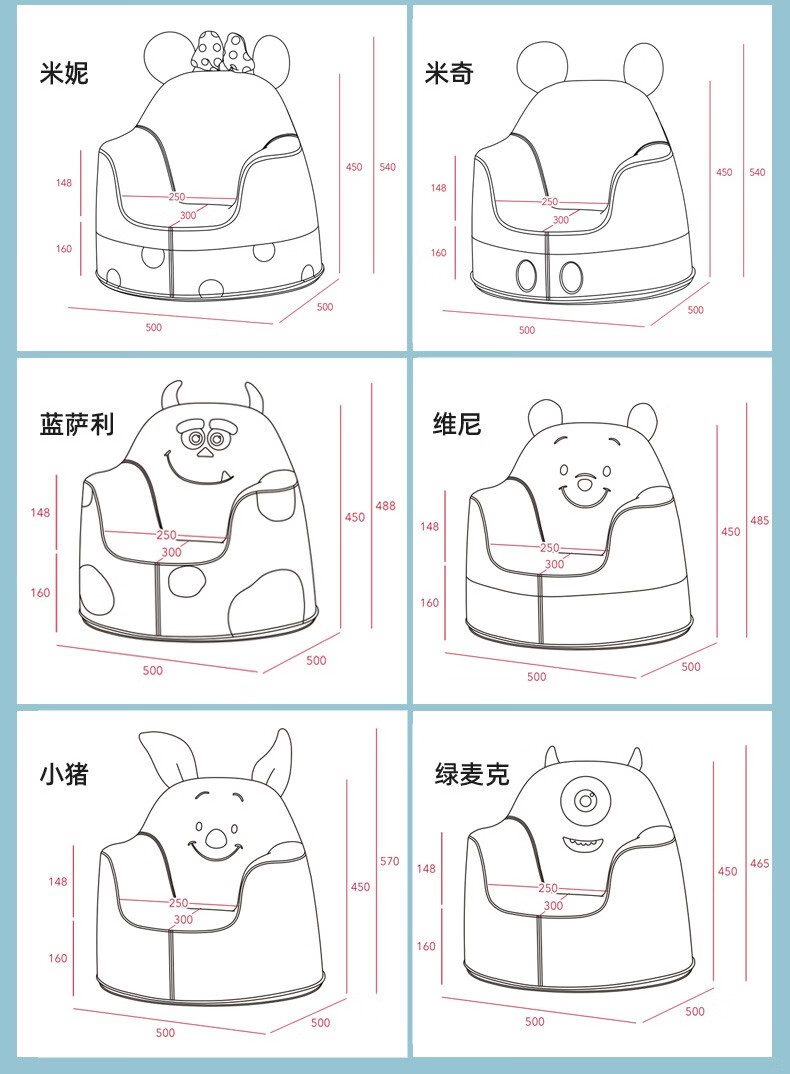 米妮

148
160
250
300
450
540
500
500

米奇

148
160
250
300
450
540
500
500

蓝萨利

148
160
250
300
450
488
500
500

维尼

148
160
250
300
450
485
500
500

小猪

148
160
250
300
450
570
500
500

绿麦克

148
160
250
300
450
465
500
500