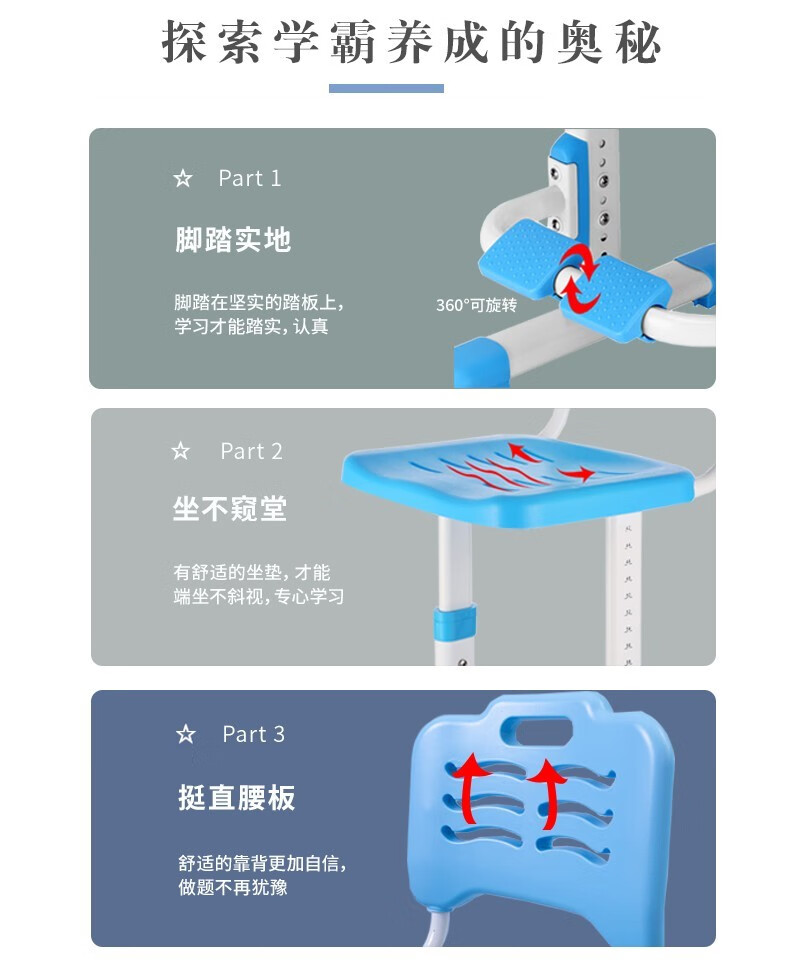 探索学霸养成的奥秘

☆ Part 1

脚踏实地

脚踏在坚实的踏板上，学习才能踏实，认真

360°可旋转

☆ Part 2

坐不窥堂

有舒适的坐垫，才能端坐不斜视，专心学习

☆ Part 3

挺直腰板

舒适的靠背更加自信，做题不再犹豫