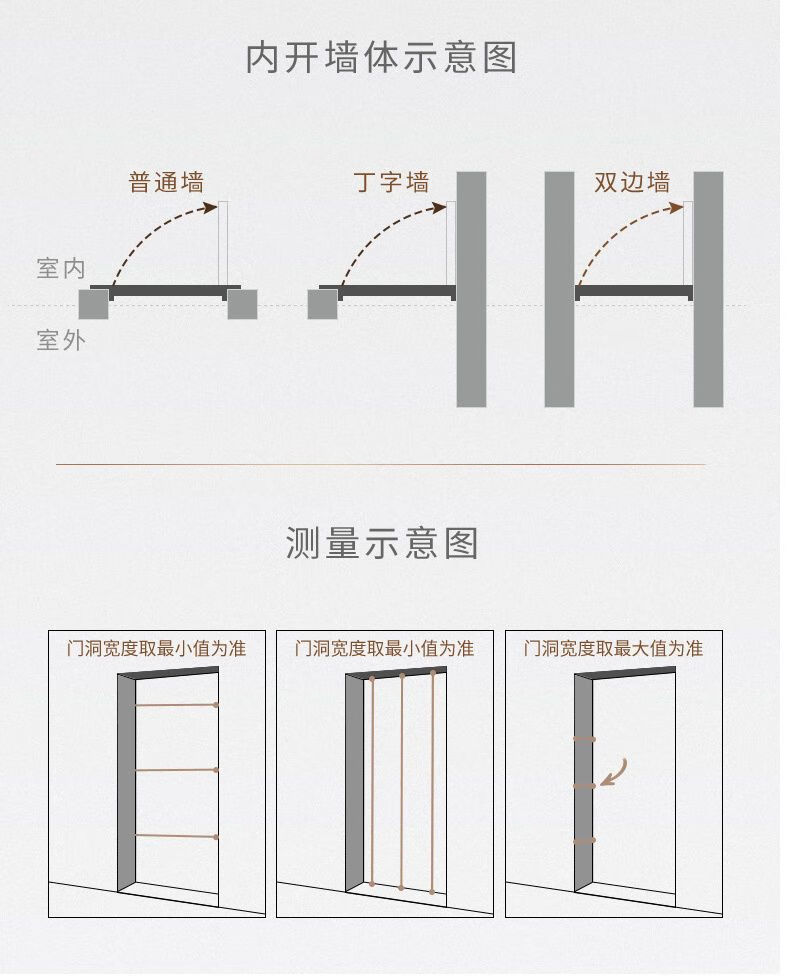 内开墙体示意图

普通墙

丁字墙

双边墙

室内

室外

测量示意图

门洞宽度取最小值为准

门洞宽度取最小值为准

门洞宽度取最大值为准