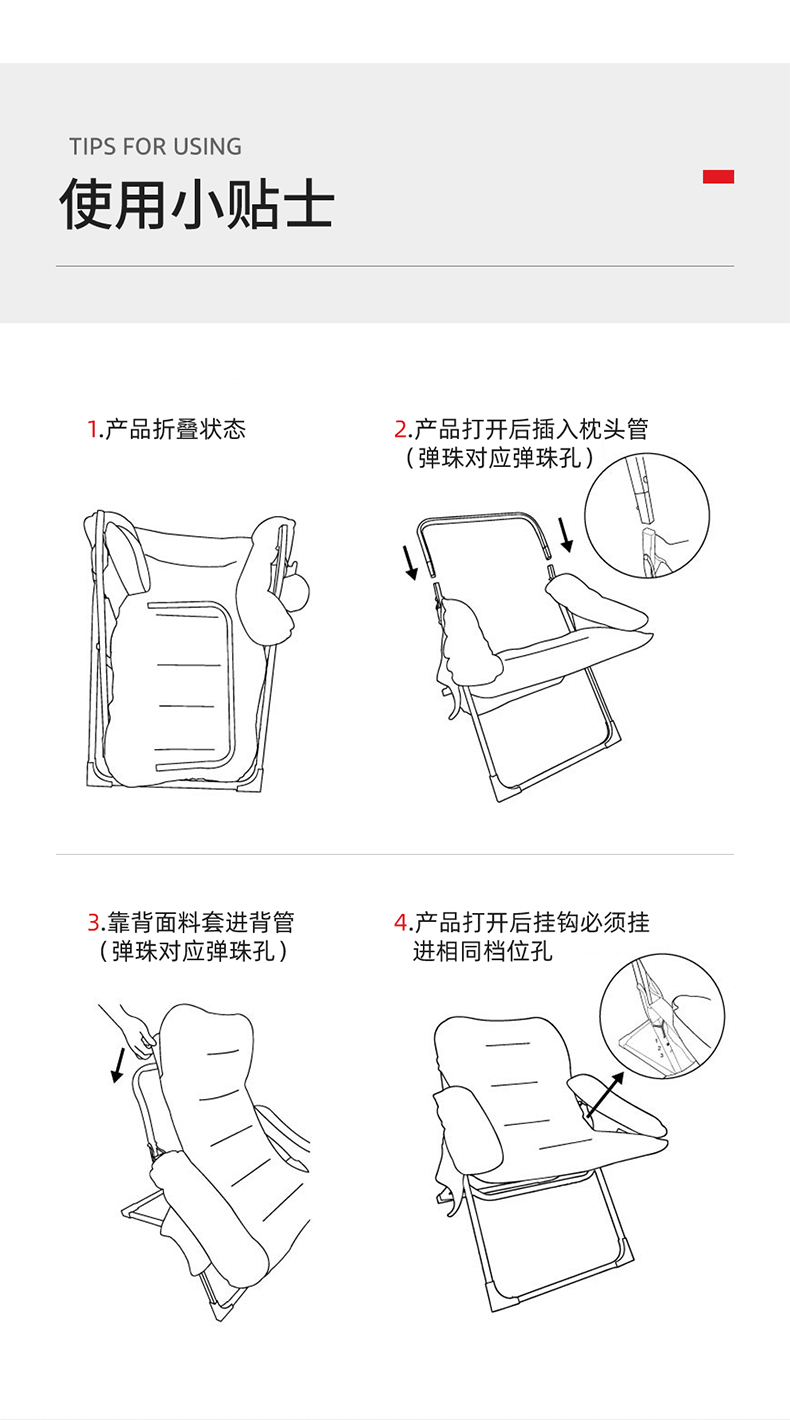 TIPS FOR USING

使用小贴士

1.产品折叠状态

2.产品打开后插入枕头管
（弹珠对应弹珠孔）

3.靠背面料套进背管
（弹珠对应弹珠孔）

4.产品打开后挂钩必须挂进相同档位孔