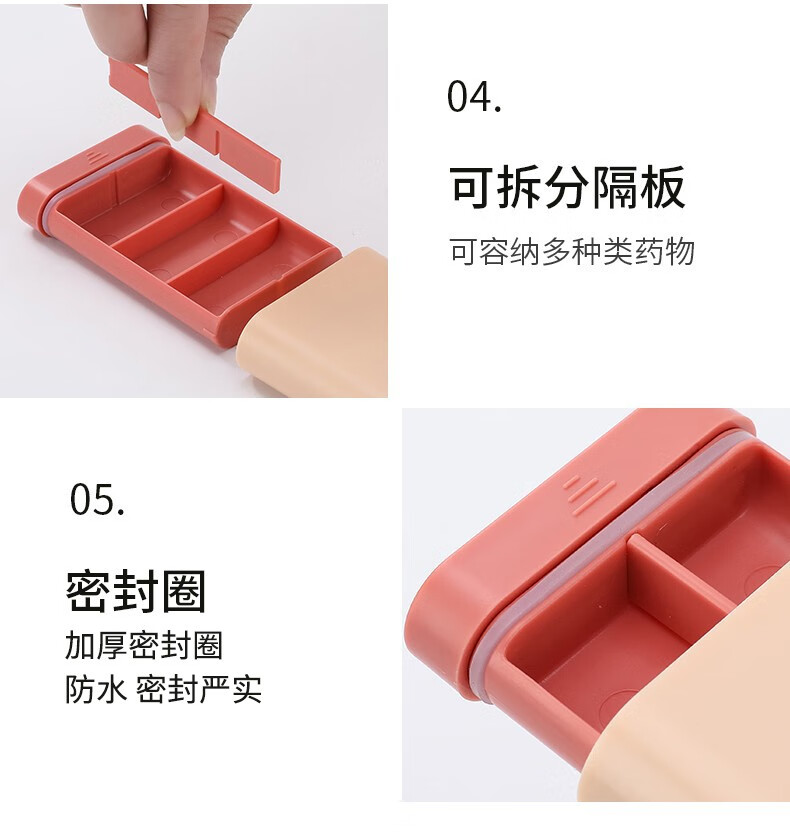 04.

可拆分隔板

可容纳多种类药物

05.

密封圈

加厚密封圈
防水 密封严实