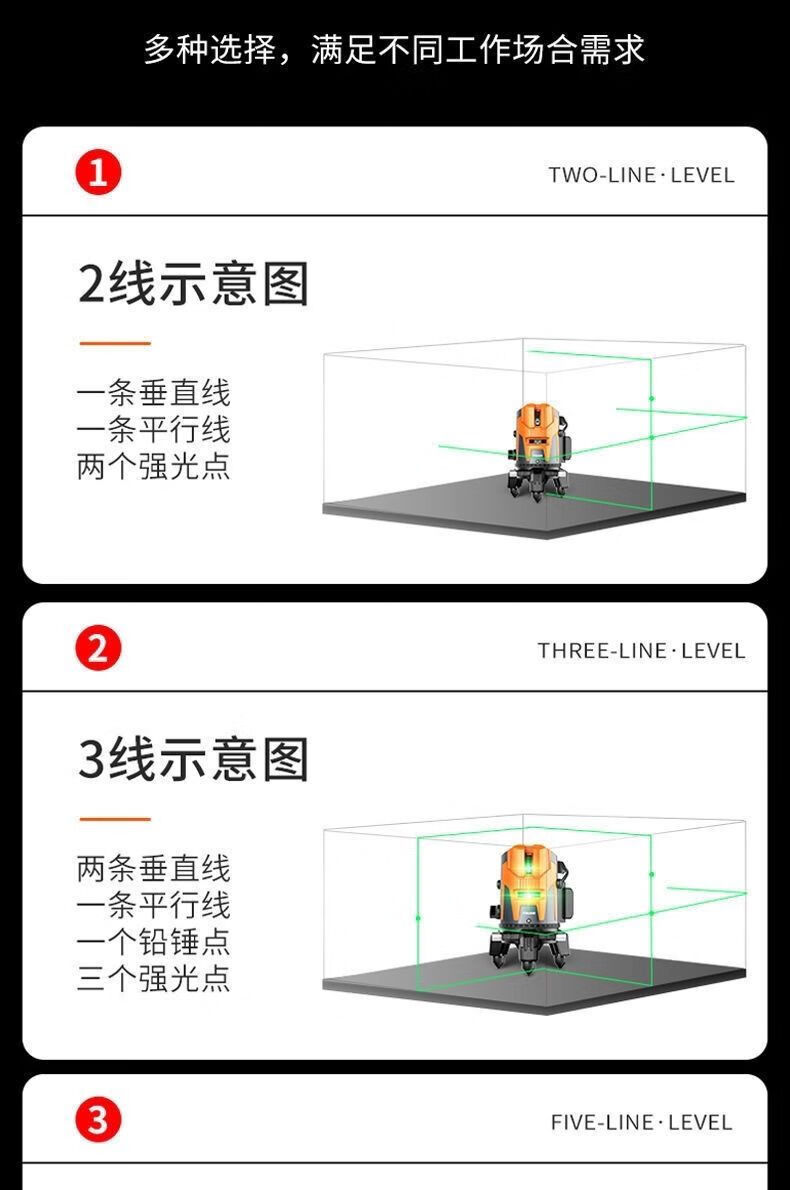 多种选择，满足不同工作场合需求

1

TWO-LINE · LEVEL

2线示意图

一条垂直线
一条平行线
两个强光点

2

THREE-LINE · LEVEL

3线示意图

两条垂直线
一条平行线
一个铅锤点
三个强光点

3

FIVE-LINE · LEVEL