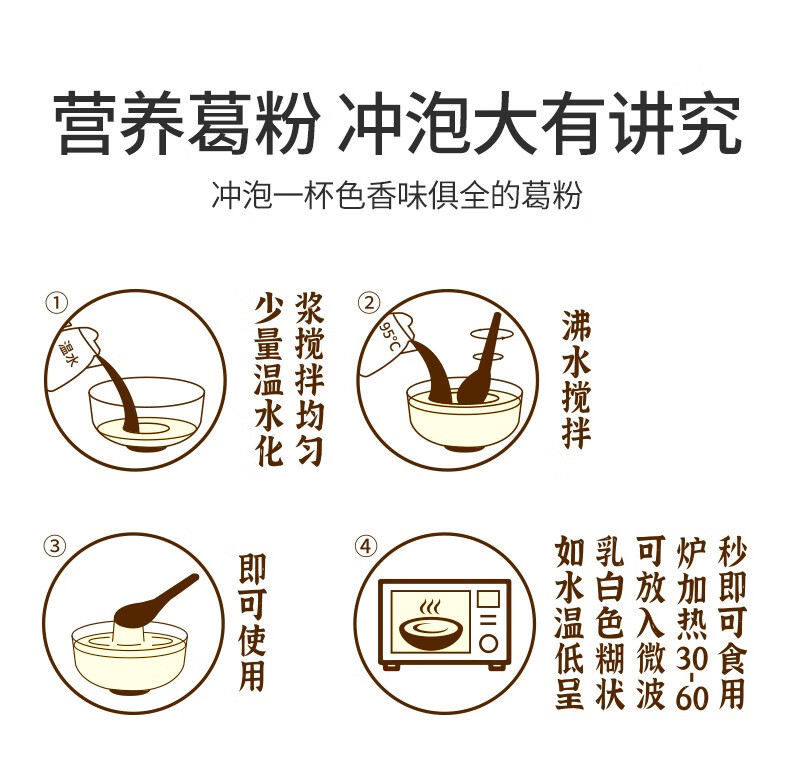 营养葛粉 冲泡大有讲究

冲泡一杯色香味俱全的葛粉

①

温水

少量温水化浆搅拌均匀

②

95°C

沸水搅拌

③

即可使用

④

如水温低呈乳白色糊状可放入微波炉加热30-60秒即可食用