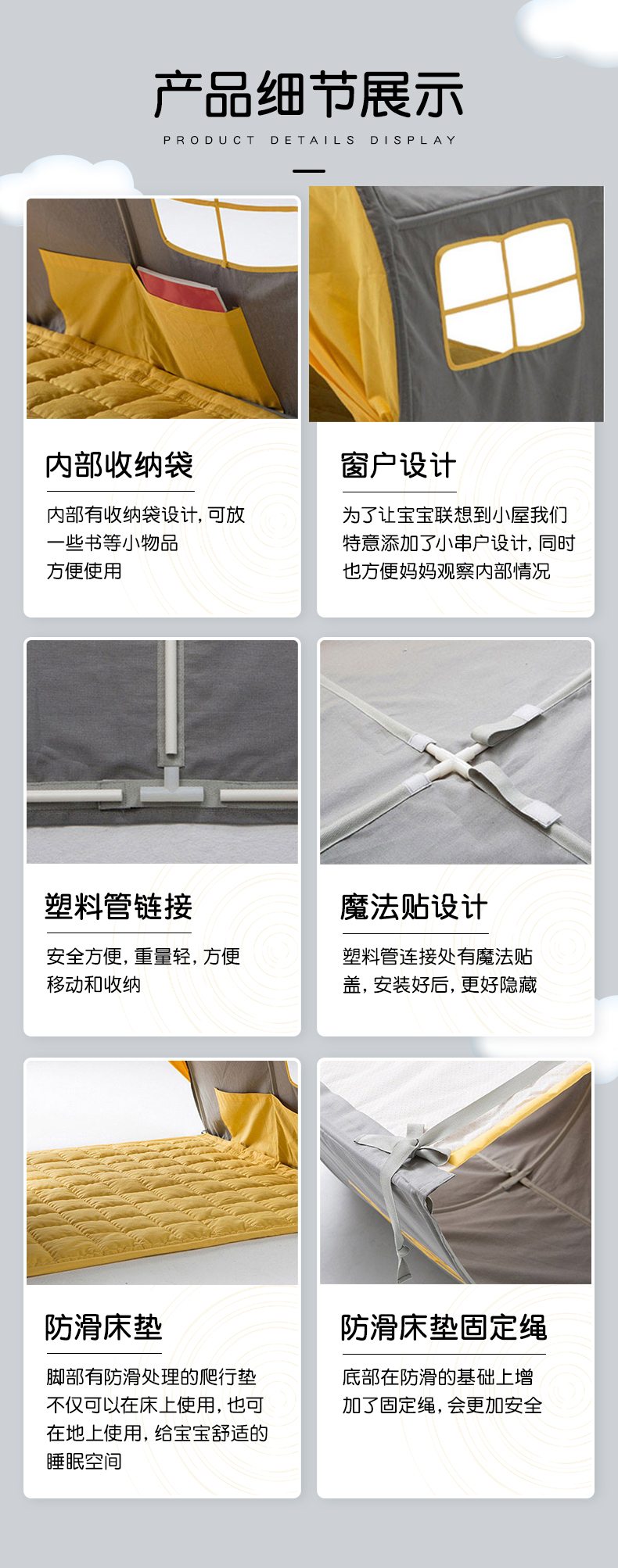 产品细节展示

PRODUCT DETAILS DISPLAY

内部收纳袋

内部有收纳袋设计，可放一些书等小物品方便使用

窗户设计

为了让宝宝联想到小屋我们特意添加了小串户设计，同时也方便妈妈观察内部情况

塑料管链接

安全方便，重量轻，方便移动和收纳

魔法贴设计

塑料管连接处有魔法贴盖，安装好后，更好隐藏

防滑床垫

脚部有防滑处理的爬行垫不仅可以在床上使用，也可在地上使用，给宝宝舒适的睡眠空间

防滑床垫固定绳

底部在防滑的基础上增加了固定绳，会更加安全