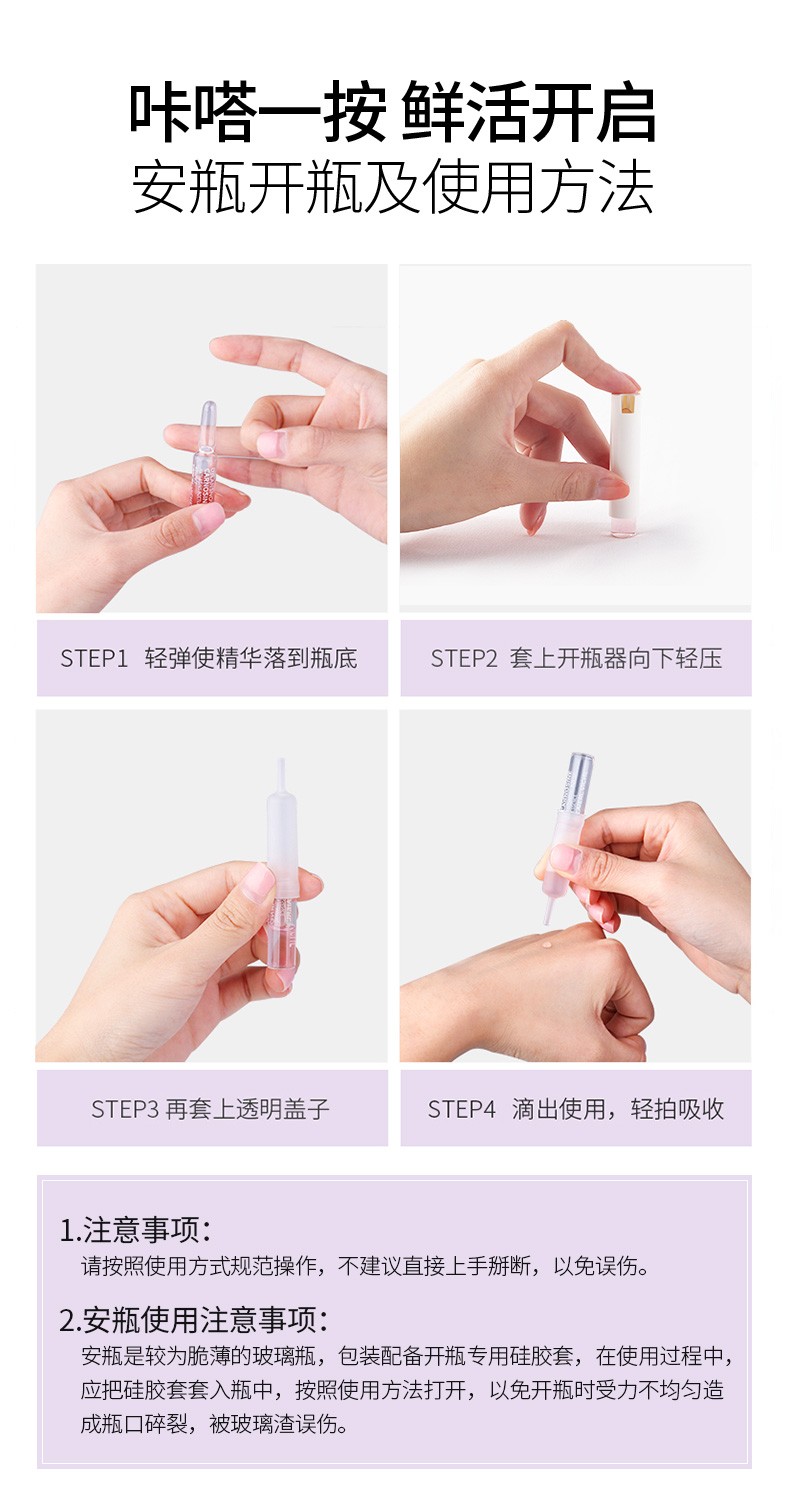 咔嗒一按 鲜活开启
安瓶开瓶及使用方法

STEP1 轻弹使精华落到瓶底

STEP2 套上开瓶器向下轻压

STEP3 再套上透明盖子

STEP4 滴出使用，轻拍吸收

1.注意事项：
请按照使用方式规范操作，不建议直接上手掰断，以免误伤。

2.安瓶使用注意事项：
安瓶是较为脆薄的玻璃瓶，包装配备开瓶专用硅胶套，在使用过程中，应把硅胶套套入瓶中，按照使用方法打开，以免开瓶时受力不均匀造成瓶口碎裂，被玻璃渣误伤。