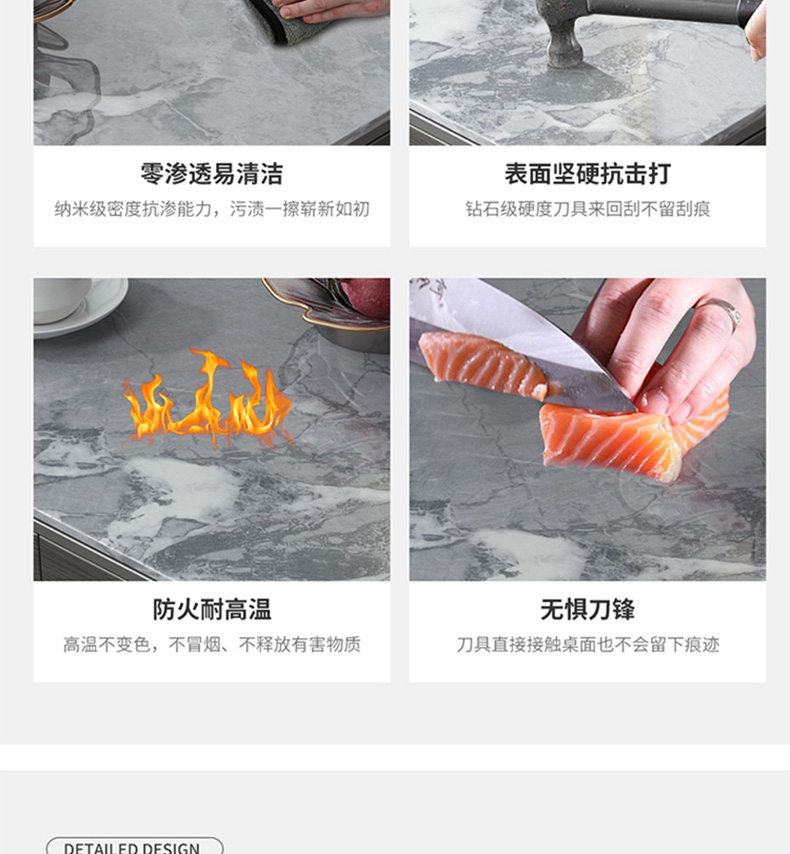 零渗透易清洁
纳米级密度抗渗能力，污渍一擦崭新如初

表面坚硬抗击打
钻石级硬度刀具来回刮不留刮痕

防火耐高温
高温不变色，不冒烟、不释放有害物质

无惧刀锋
刀具直接接触桌面也不会留下痕迹

DETAILED DESIGN