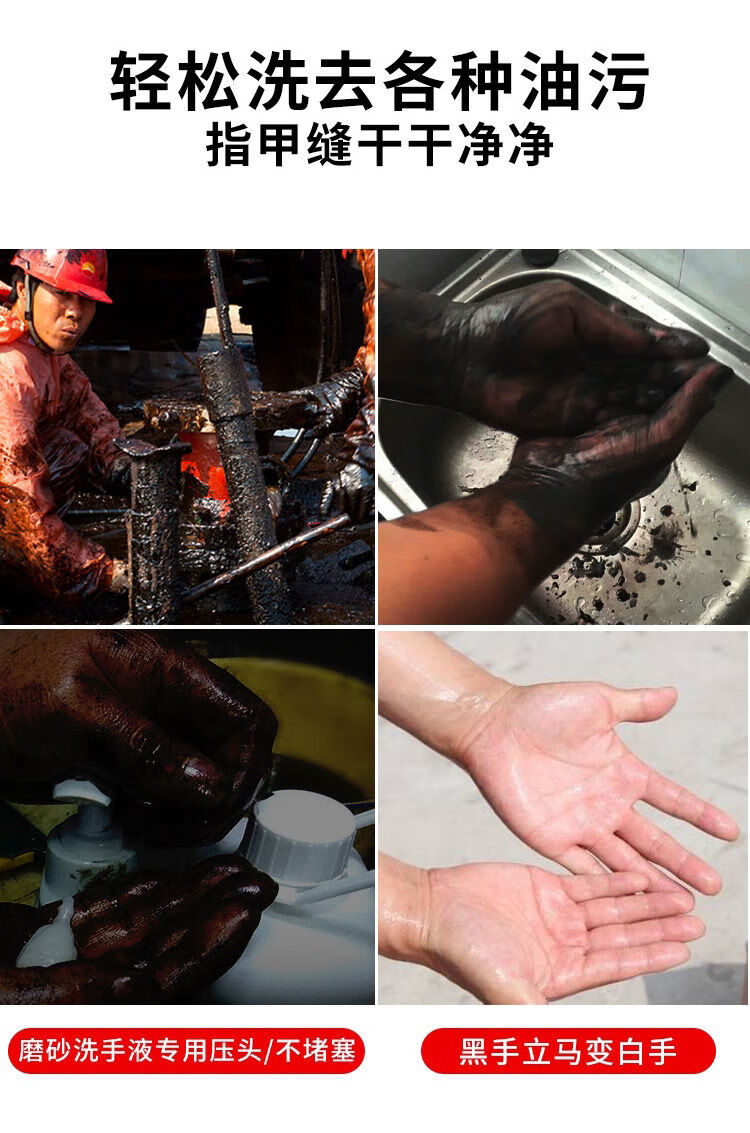 轻松洗去各种油污
指甲缝干干净净

磨砂洗手液专用压头/不堵塞

黑手立马变白手