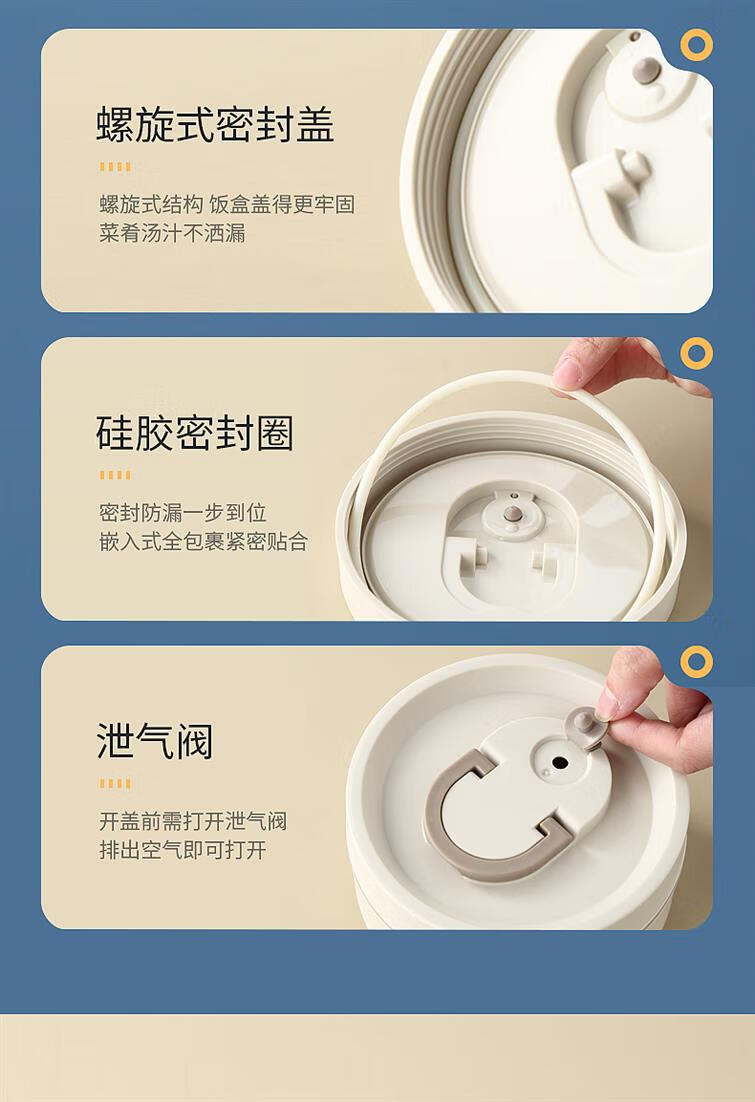 螺旋式密封盖

螺旋式结构 饭盒盖得更牢固
菜肴汤汁不洒漏

硅胶密封圈

密封防漏一步到位
嵌入式全包裹紧密贴合

泄气阀

开盖前需打开泄气阀
排出空气即可打开