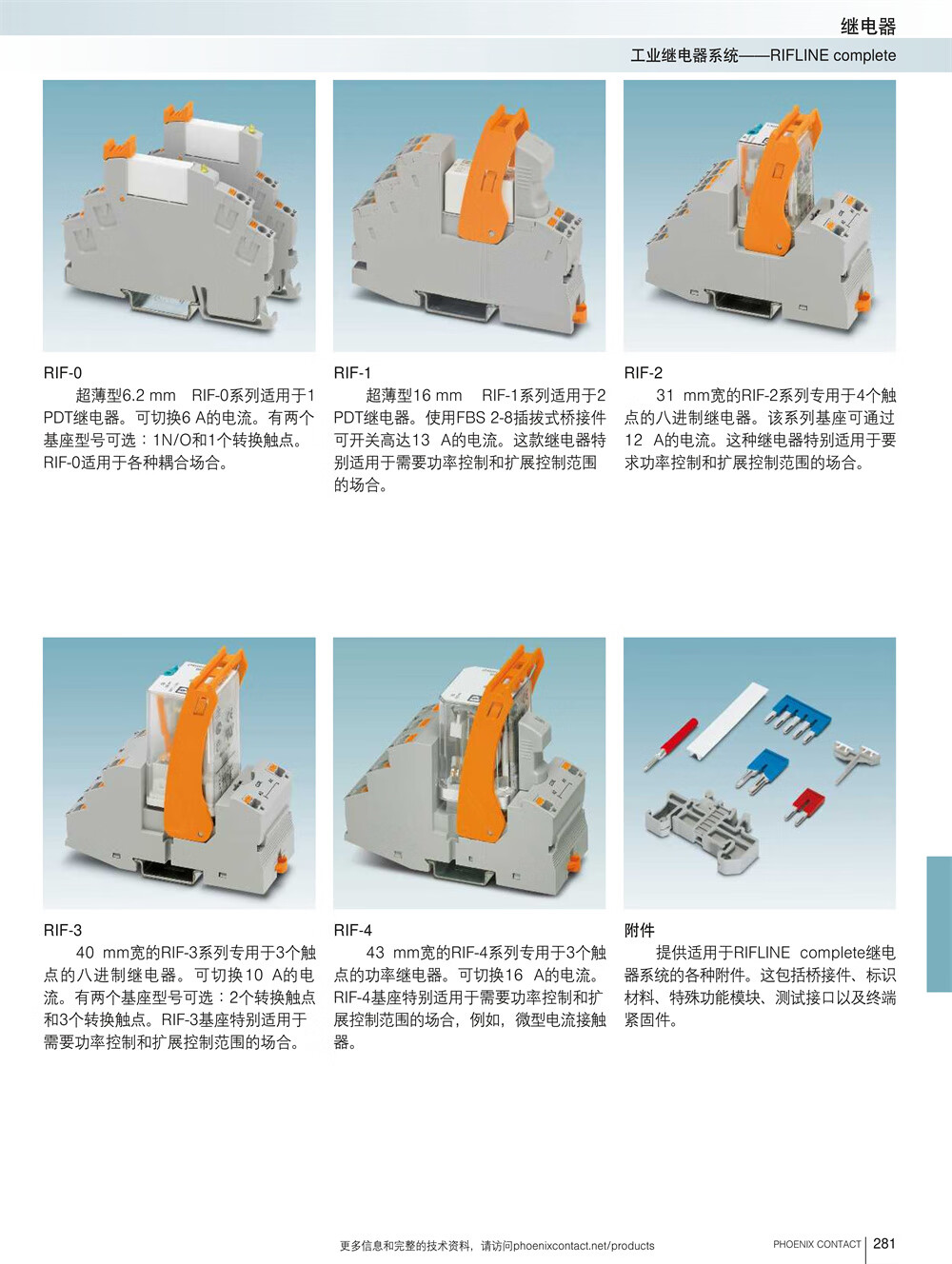 继电器

工业继电器系统——RIFLINE complete

RIF-0

超薄型6.2 mm RIF-0系列适用于1 PDT继电器。可切换6 A的电流。有两个基座型号可选：1N/O和1个转换触点。RIF-0适用于各种耦合场合。

RIF-1

超薄型16 mm RIF-1系列适用于2 PDT继电器。使用FBS 2-8插拔式桥接件可开关高达13 A的电流。这款继电器特别适用于需要功率控制和扩展控制范围的场合。

RIF-2

31 mm宽的RIF-2系列专用于4个触点的八进制继电器。该系列基座可通过12 A的电流。这种继电器特别适用于要求功率控制和扩展控制范围的场合。

RIF-3

40 mm宽的RIF-3系列专用于3个触点的八进制继电器。可切换10 A的电流。有两个基座型号可选：2个转换触点和3个转换触点。RIF-3基座特别适用于需要功率控制和扩展控制范围的场合。

RIF-4

43 mm宽的RIF-4系列专用于3个触点的功率继电器。可切换16 A的电流。RIF-4基座特别适用于需要功率控制和扩展控制范围的场合，例如，微型电流接触器。

附件

提供适用于RIFLINE complete继电器系统的各种附件。这包括桥接件、标识材料、特殊功能模块、测试接口以及终端紧固件。

更多信息和完整的技术资料，请访问phoenixcontact.net/products

PHOENIX CONTACT 281