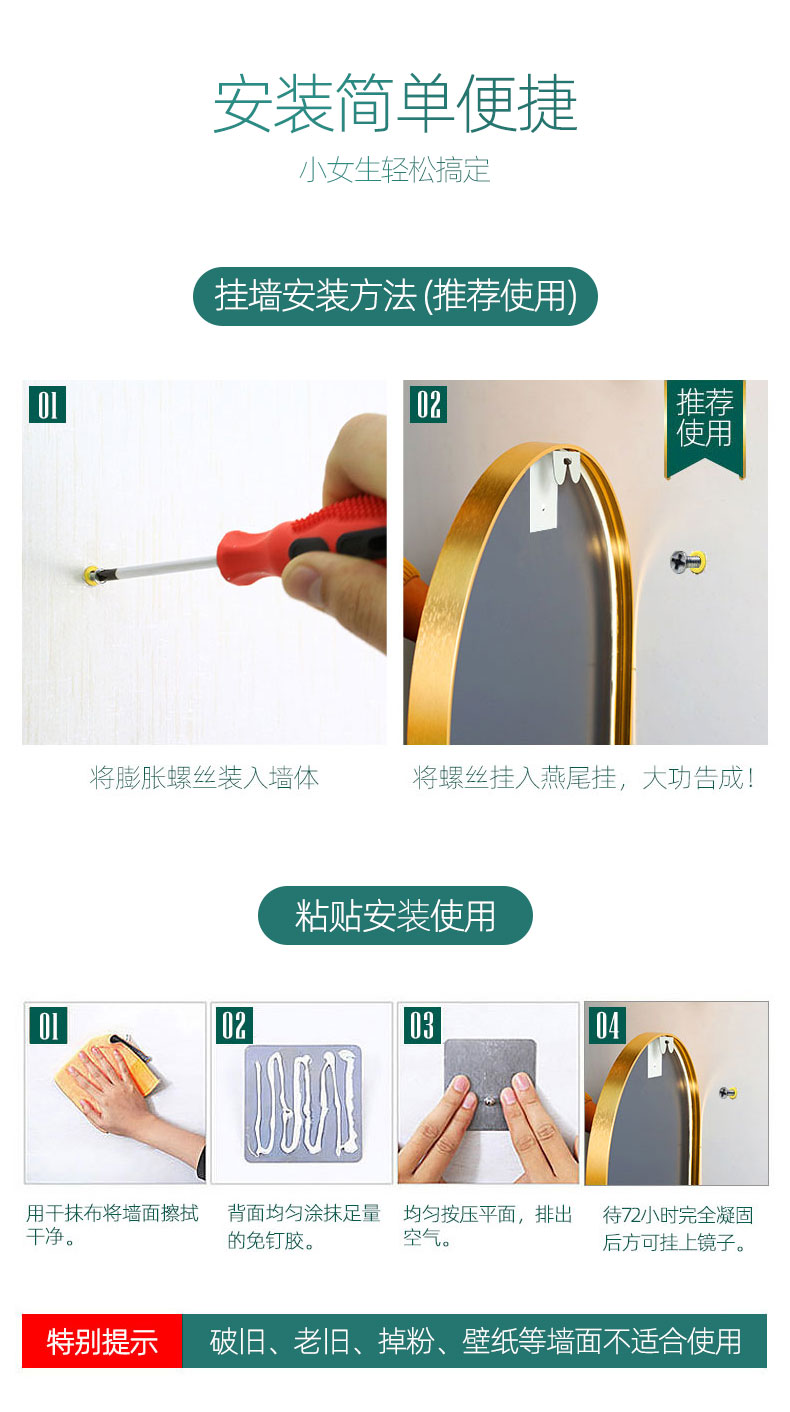 安装简单便捷

小女生轻松搞定

挂墙安装方法 (推荐使用)

01

将膨胀螺丝装入墙体

02

推荐使用

将螺丝挂入燕尾挂，大功告成！

粘贴安装使用

01

用干抹布将墙面擦拭干净。

02

背面均匀涂抹足量的免钉胶。

03

均匀按压平面，排出空气。

04

待72小时完全凝固后方可挂上镜子。

特别提示 破旧、老旧、掉粉、壁纸等墙面不适合使用