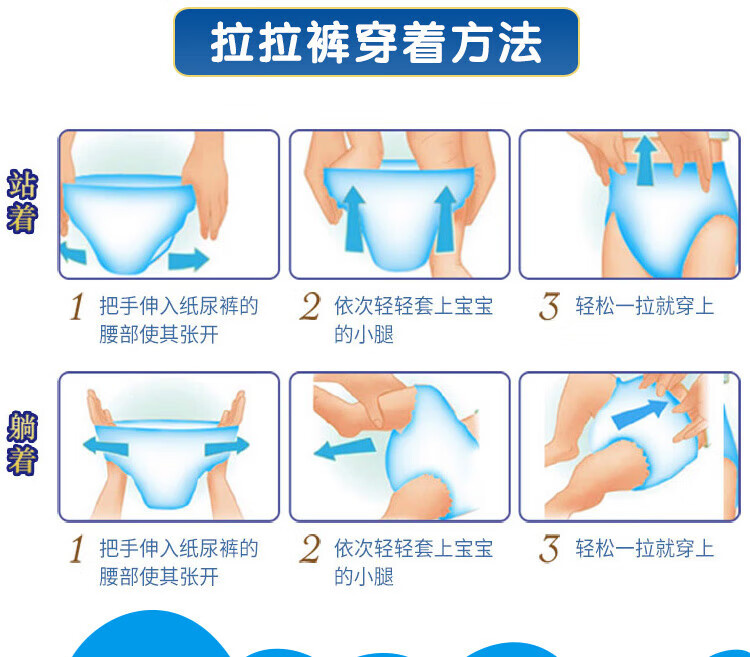 拉拉裤穿着方法

站着

1 把手伸入纸尿裤的腰部使其张开

2 依次轻轻套上宝宝的小腿

3 轻松一拉就穿上

躺着

1 把手伸入纸尿裤的腰部使其张开

2 依次轻轻套上宝宝的小腿

3 轻松一拉就穿上