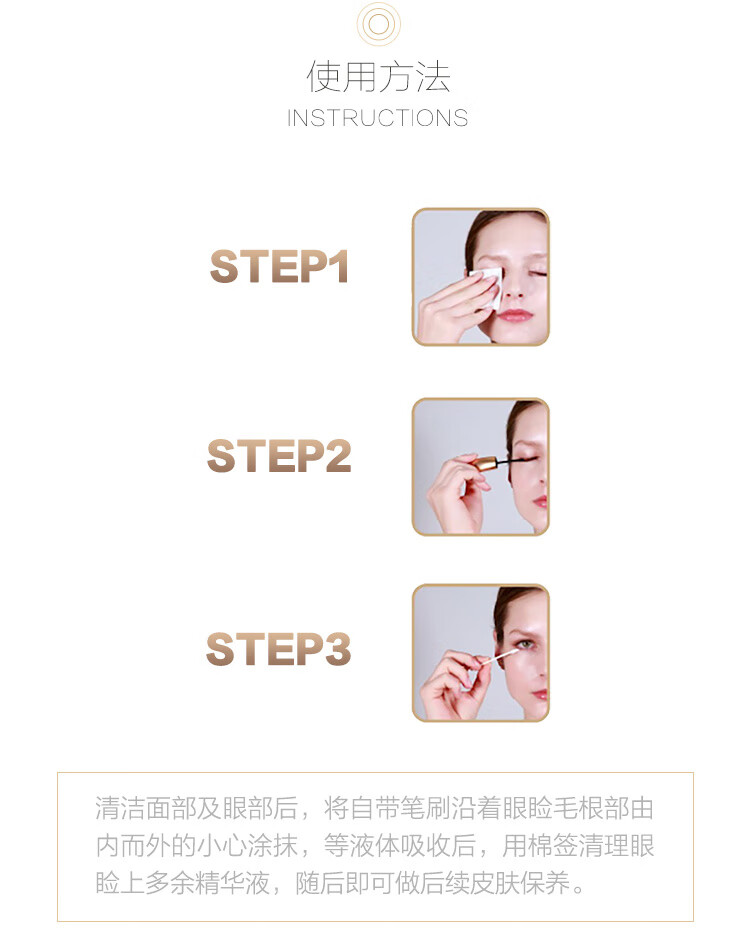 使用方法
INSTRUCTIONS

STEP1

STEP2

STEP3

清洁面部及眼部后，将自带笔刷沿着眼睑毛根部由内而外的小心涂抹，等液体吸收后，用棉签清理眼睑上多余精华液，随后即可做后续皮肤保养。