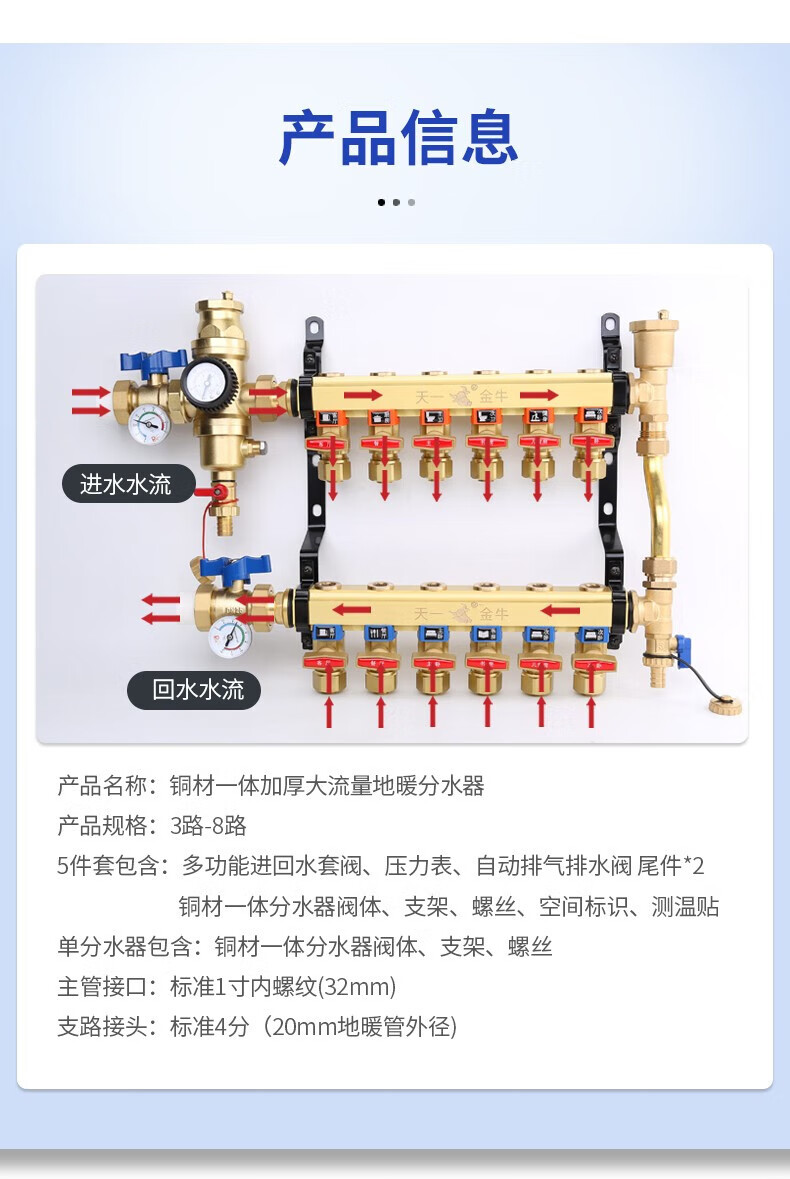 产品信息

天一 金牛

进水水流

天一 金牛

回水水流

产品名称：铜材一体加厚大流量地暖分水器

产品规格：3路-8路

5件套包含：多功能进回水套阀、压力表、自动排气排水阀 尾件*2
铜材一体分水器阀体、支架、螺丝、空间标识、测温贴

单分水器包含：铜材一体分水器阀体、支架、螺丝

主管接口：标准1寸内螺纹(32mm)

支路接头：标准4分（20mm地暖管外径)