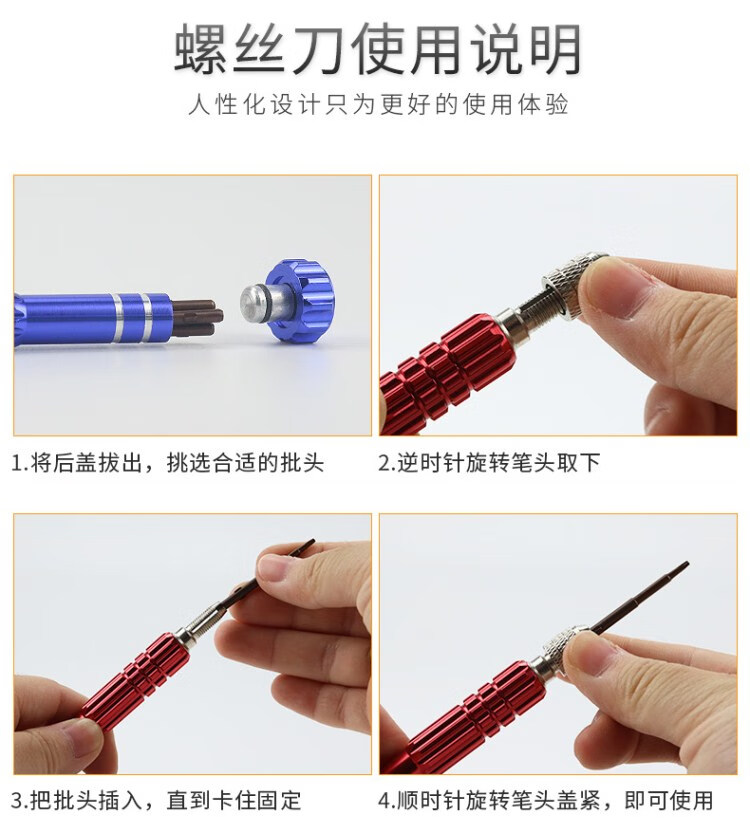 螺丝刀使用说明
人性化设计只为更好的使用体验

1.将后盖拔出，挑选合适的批头

2.逆时针旋转笔头取下

3.把批头插入，直到卡住固定

4.顺时针旋转笔头盖紧，即可使用