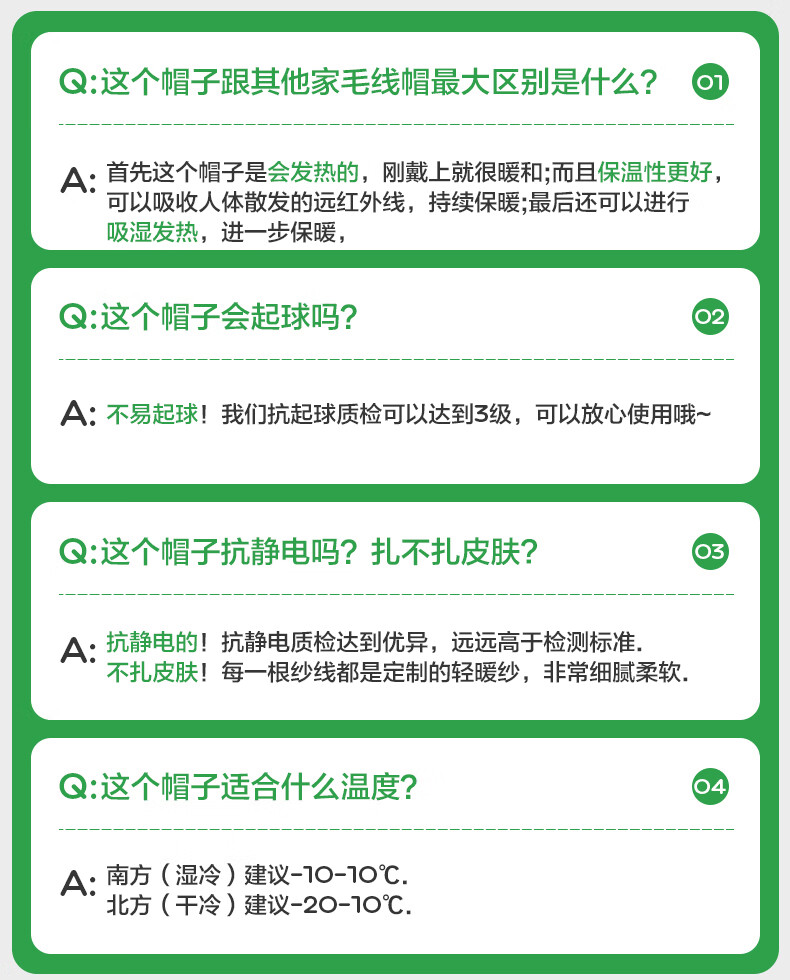 Q:这个帽子跟其他家毛线帽最大区别是什么? 01

A:首先这个帽子是会发热的，刚戴上就很暖和;而且保温性更好，可以吸收人体散发的远红外线，持续保暖;最后还可以进行吸湿发热，进一步保暖，

Q:这个帽子会起球吗? 02

A:不易起球！我们抗起球质检可以达到3级，可以放心使用哦~

Q:这个帽子抗静电吗？扎不扎皮肤? 03

A:抗静电的！抗静电质检达到优异，远远高于检测标准.
不扎皮肤！每一根纱线都是定制的轻暖纱，非常细腻柔软.

Q:这个帽子适合什么温度? 04

A:南方（湿冷）建议-10-10℃.
北方（干冷）建议-20-10℃.