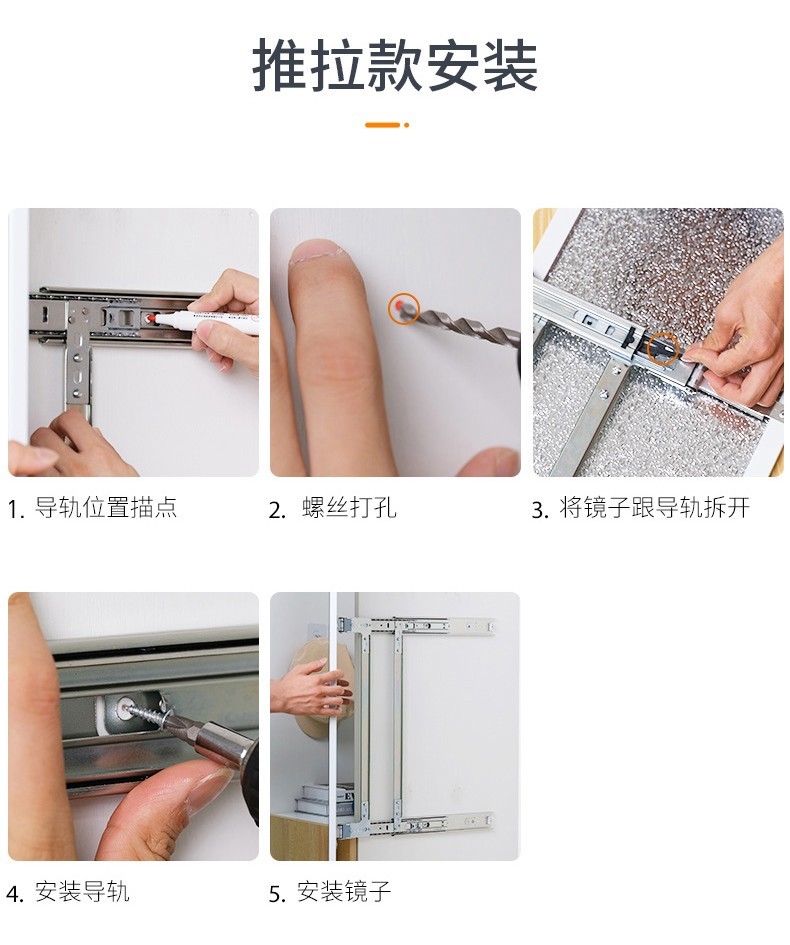 推拉款安装

1. 导轨位置描点

2. 螺丝打孔

3. 将镜子跟导轨拆开

4. 安装导轨

5. 安装镜子