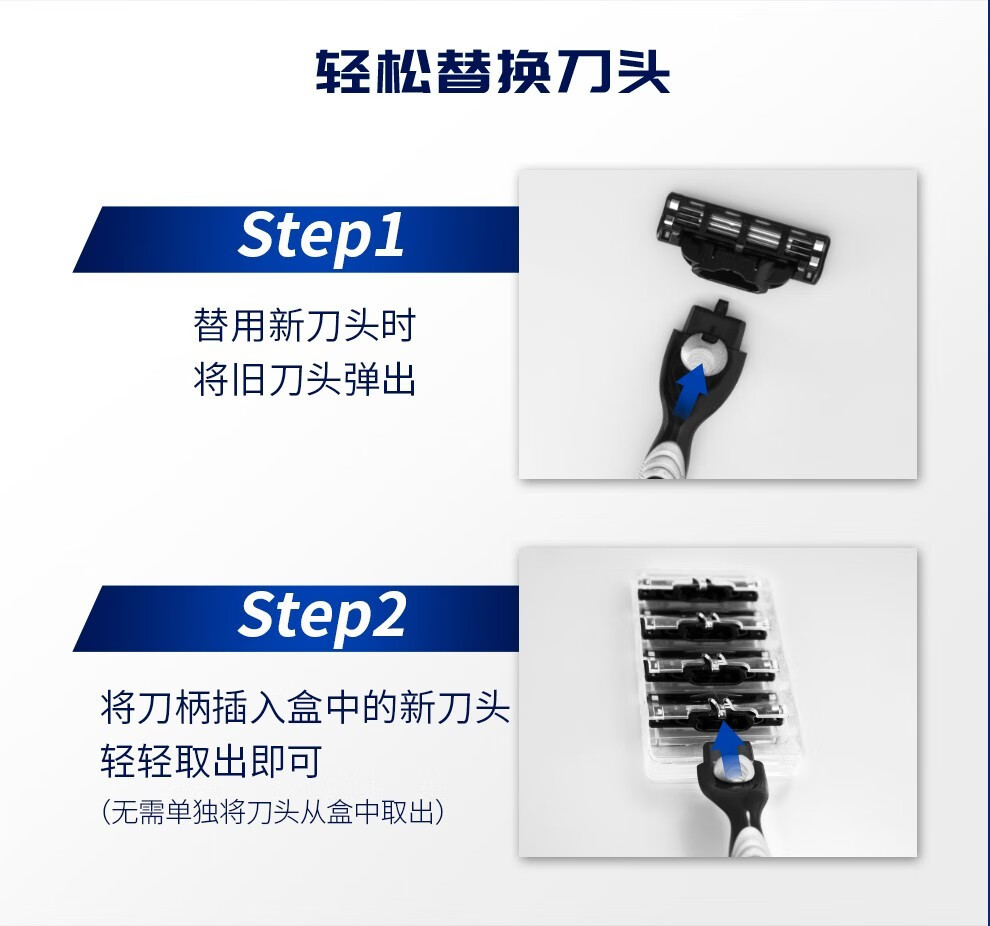 轻松替换刀头

Step1

替用新刀头时
将旧刀头弹出

Step2

将刀柄插入盒中的新刀头
轻轻取出即可
(无需单独将刀头从盒中取出)