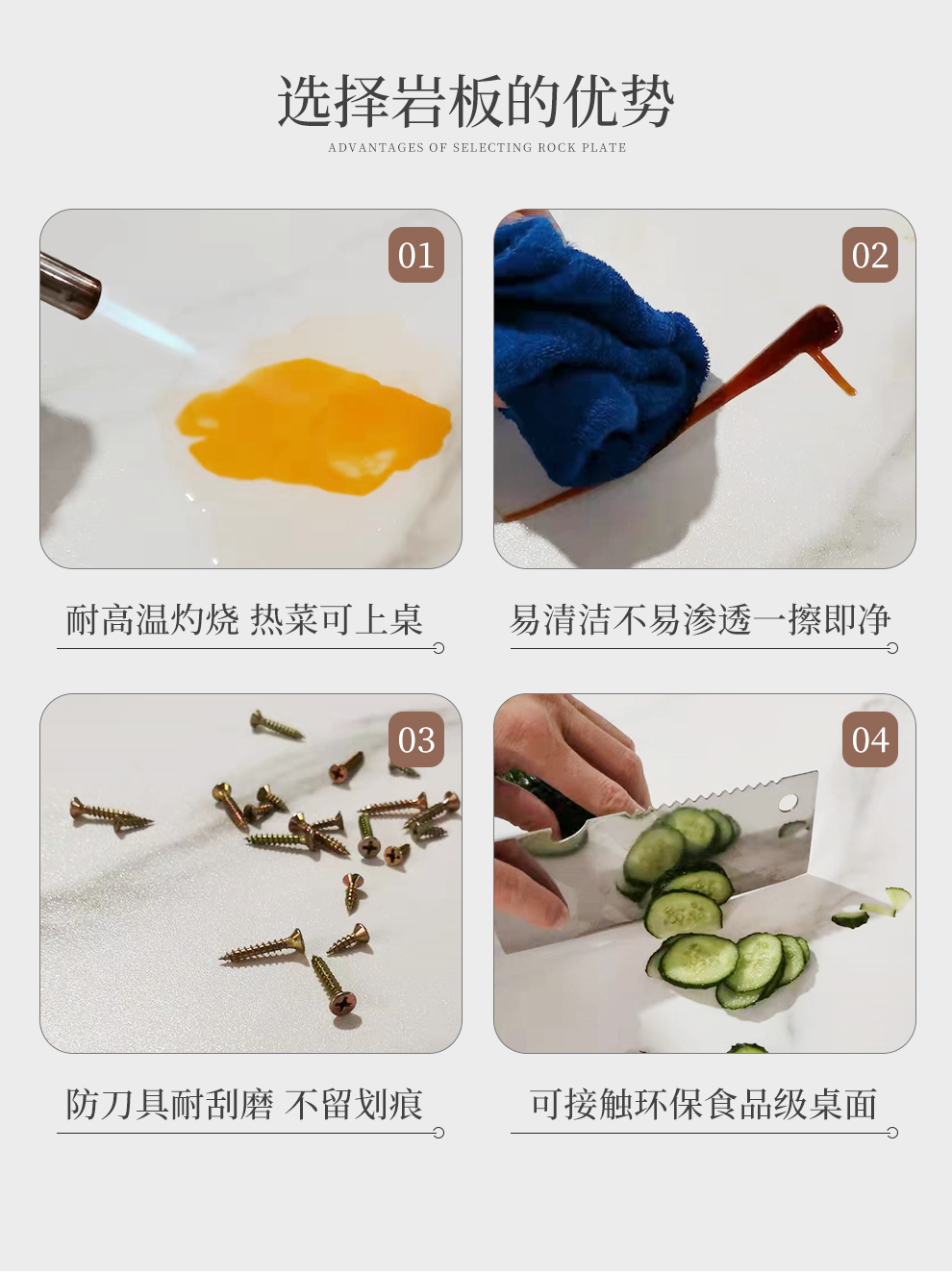 选择岩板的优势

ADVANTAGES OF SELECTING ROCK PLATE

01

耐高温灼烧 热菜可上桌

02

易清洁不易渗透一擦即净

03

防刀具耐刮磨 不留划痕

04

可接触环保食品级桌面