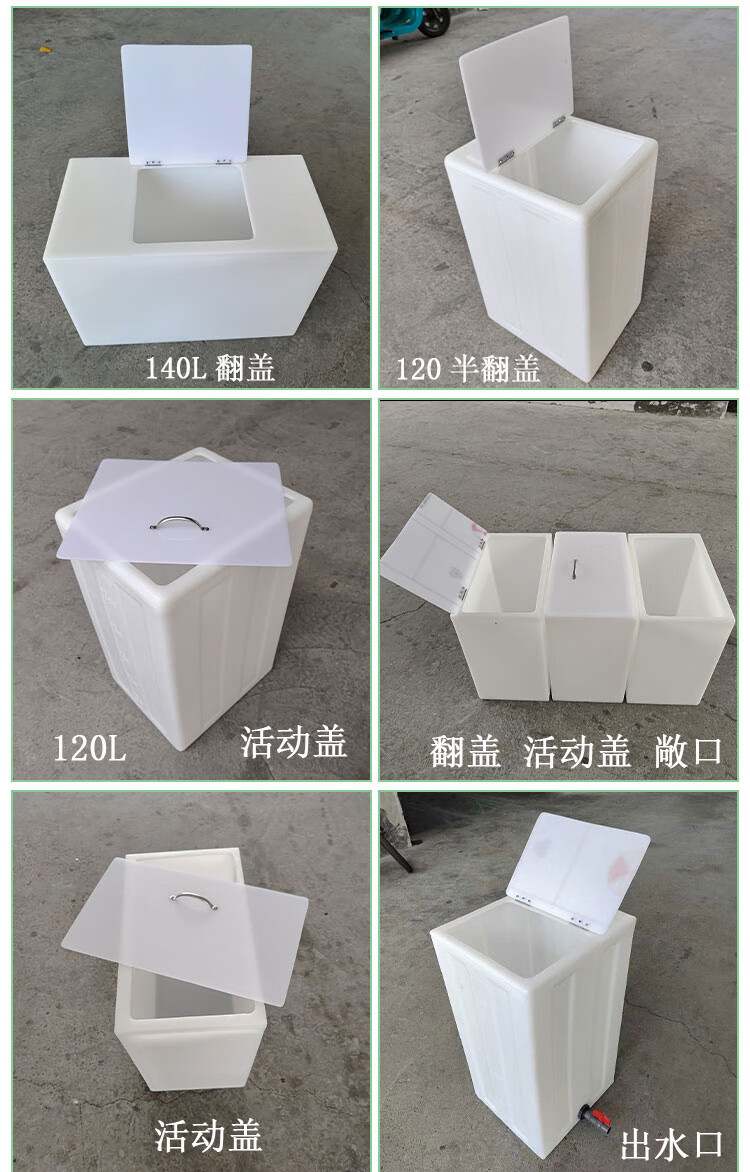 140L 翻盖

120 半翻盖

120L

活动盖

翻盖 活动盖 敞口

活动盖

出水口