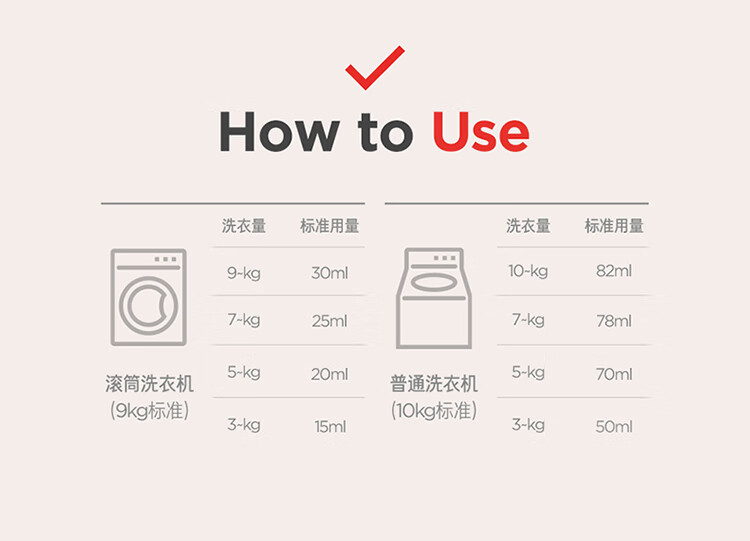 How to Use

滚筒洗衣机
(9kg标准)

| 洗衣量 | 标准用量 |
|---|---|
| 9~kg | 30ml |
| 7~kg | 25ml |
| 5~kg | 20ml |
| 3~kg | 15ml |

普通洗衣机
(10kg标准)

| 洗衣量 | 标准用量 |
|---|---|
| 10~kg | 82ml |
| 7~kg | 78ml |
| 5~kg | 70ml |
| 3~kg | 50ml |