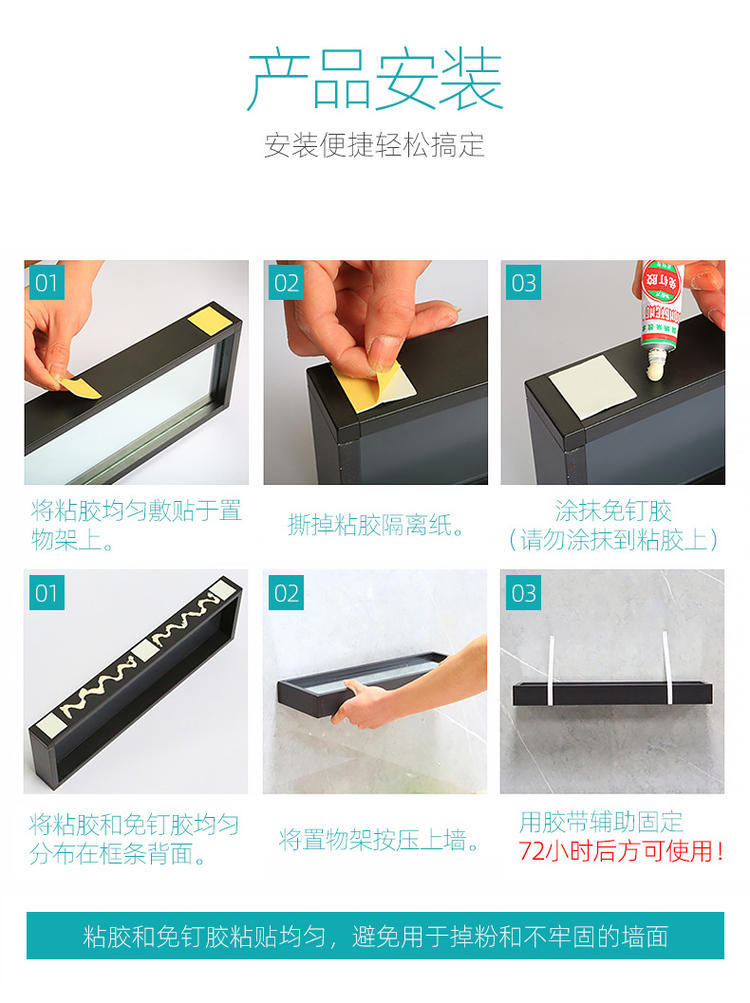 产品安装

安装便捷轻松搞定

01

将粘胶均匀敷贴于置物架上。

02

撕掉粘胶隔离纸。

03

免钉胶

涂抹免钉胶
（请勿涂抹到粘胶上）

01

将粘胶和免钉胶均匀分布在框条背面。

02

将置物架按压上墙。

03

用胶带辅助固定
72小时后方可使用！

粘胶和免钉胶粘贴均匀，避免用于掉粉和不牢固的墙面