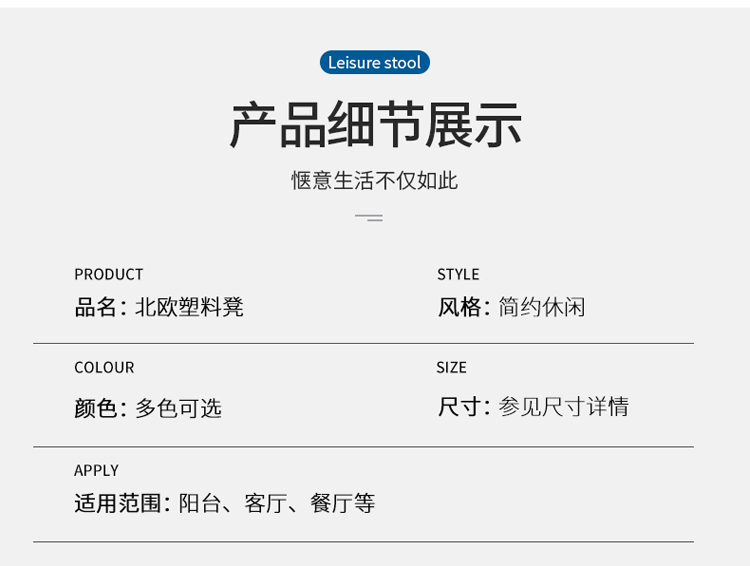 Leisure stool

产品细节展示

惬意生活不仅如此

PRODUCT
品名：北欧塑料凳

STYLE
风格：简约休闲

COLOUR
颜色：多色可选

SIZE
尺寸：参见尺寸详情

APPLY
适用范围：阳台、客厅、餐厅等