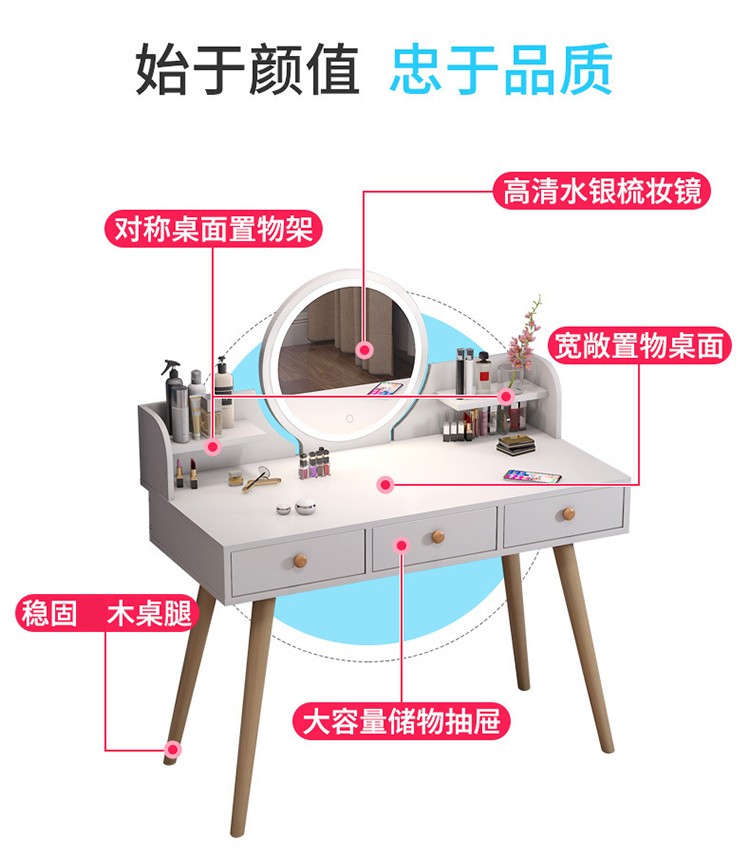 始于颜值 忠于品质

高清水银梳妆镜

对称桌面置物架

宽敞置物桌面

稳固 木桌腿

大容量储物抽屉