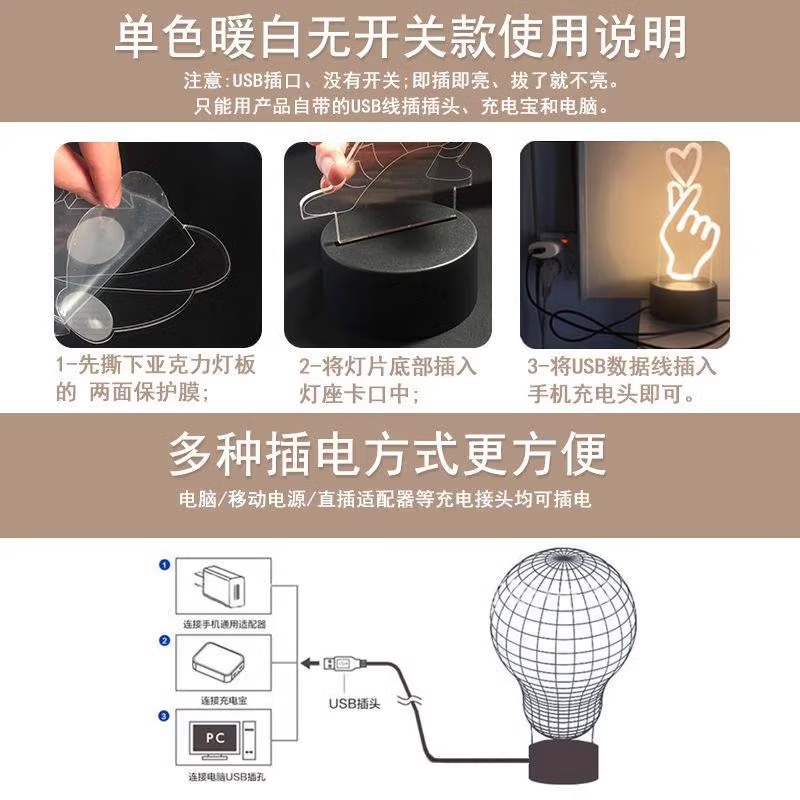 单色暖白无开关款使用说明

注意:USB插口、没有开关;即插即亮、拔了就不亮。
只能用产品自带的USB线插插头、充电宝和电脑。

1-先撕下亚克力灯板的 两面保护膜;

2-将灯片底部插入灯座卡口中;

3-将USB数据线插入手机充电头即可。

多种插电方式更方便

电脑/移动电源/直插适配器等充电接头均可插电

1
连接手机通用适配器

2
连接充电宝

3
PC
连接电脑USB插孔

USB插头