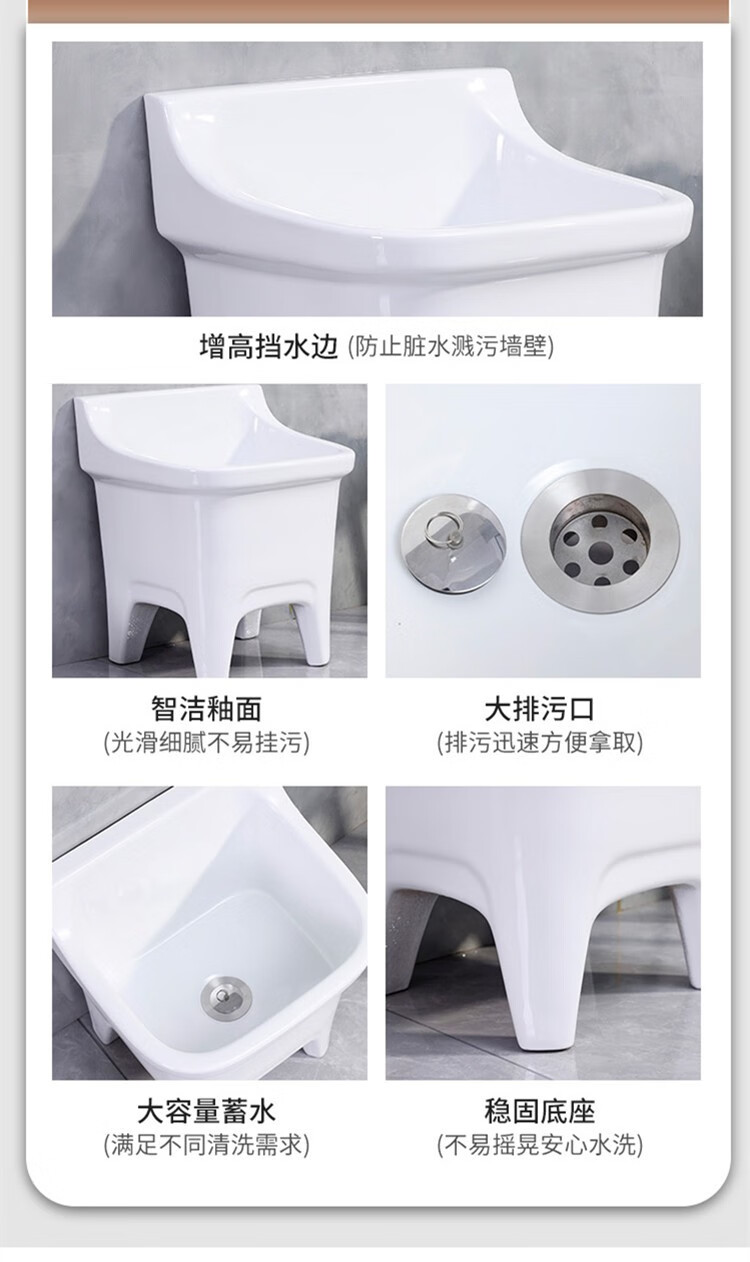 增高挡水边 (防止脏水溅污墙壁)

智洁釉面
(光滑细腻不易挂污)

大排污口
(排污迅速方便拿取)

大容量蓄水
(满足不同清洗需求)

稳固底座
(不易摇晃安心水洗)