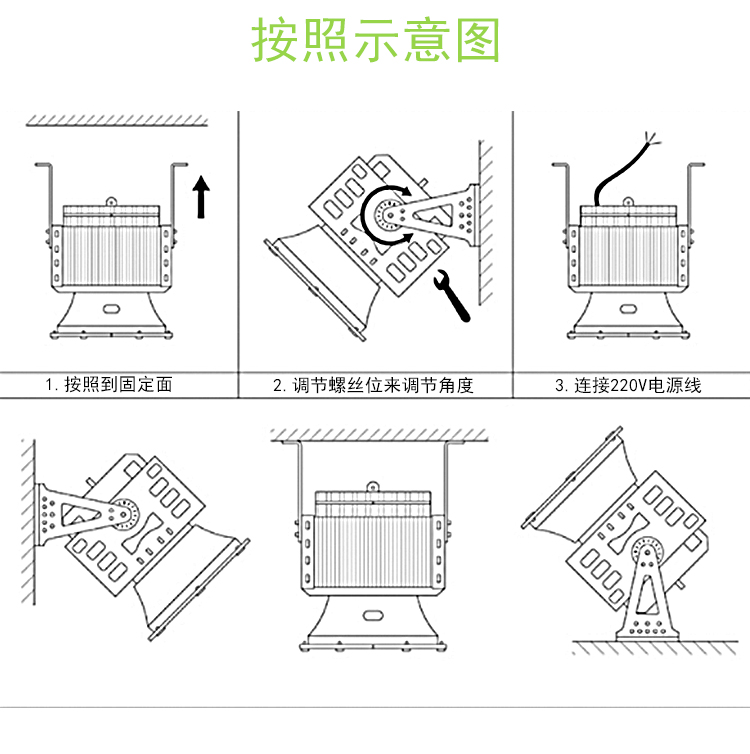 按照示意图

1. 按照到固定面

2. 调节螺丝位来调节角度

3. 连接220V电源线