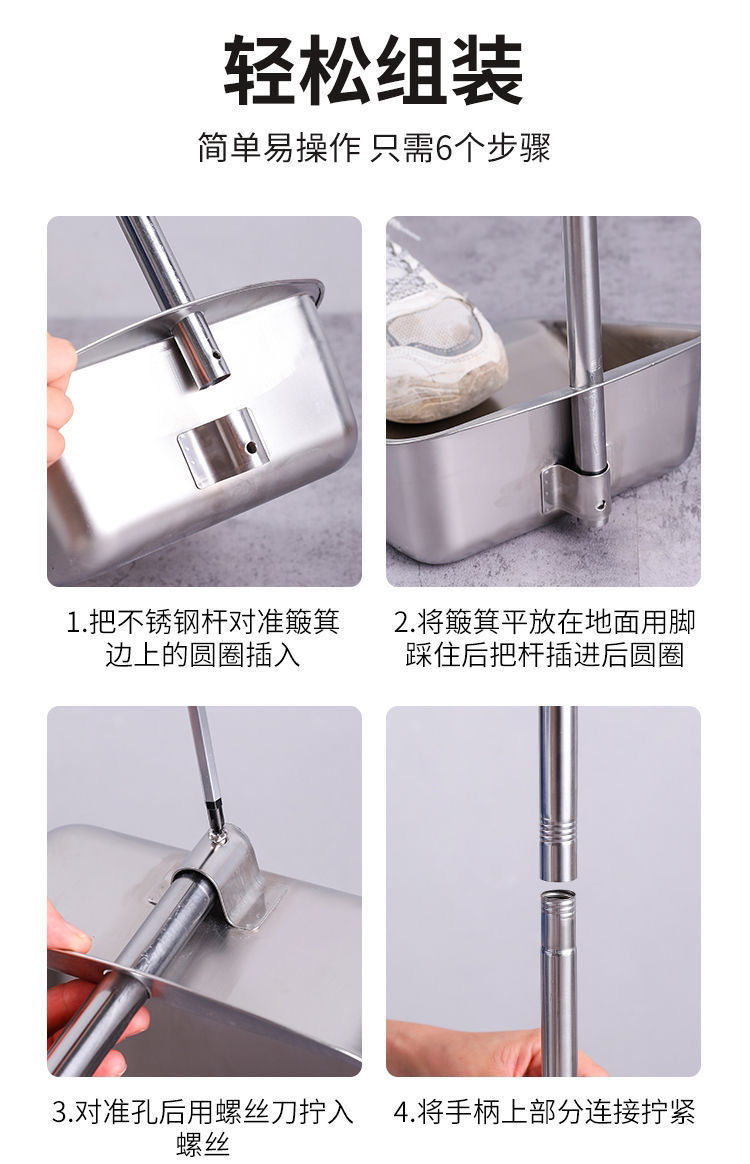 轻松组装

简单易操作 只需6个步骤

1.把不锈钢杆对准簸箕边上的圆圈插入

2.将簸箕平放在地面用脚踩住后把杆插进后圆圈

3.对准孔后用螺丝刀拧入螺丝

4.将手柄上部分连接拧紧