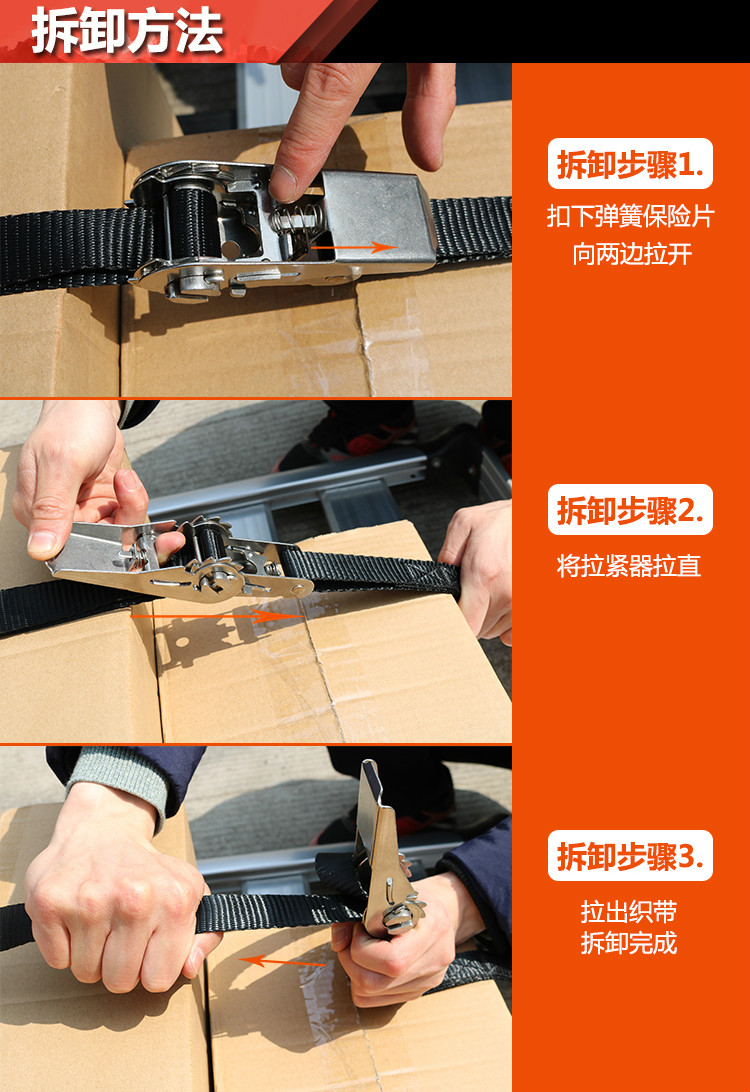 拆卸方法

拆卸步骤1.

扣下弹簧保险片
向两边拉开

拆卸步骤2.

将拉紧器拉直

拆卸步骤3.

拉出织带
拆卸完成