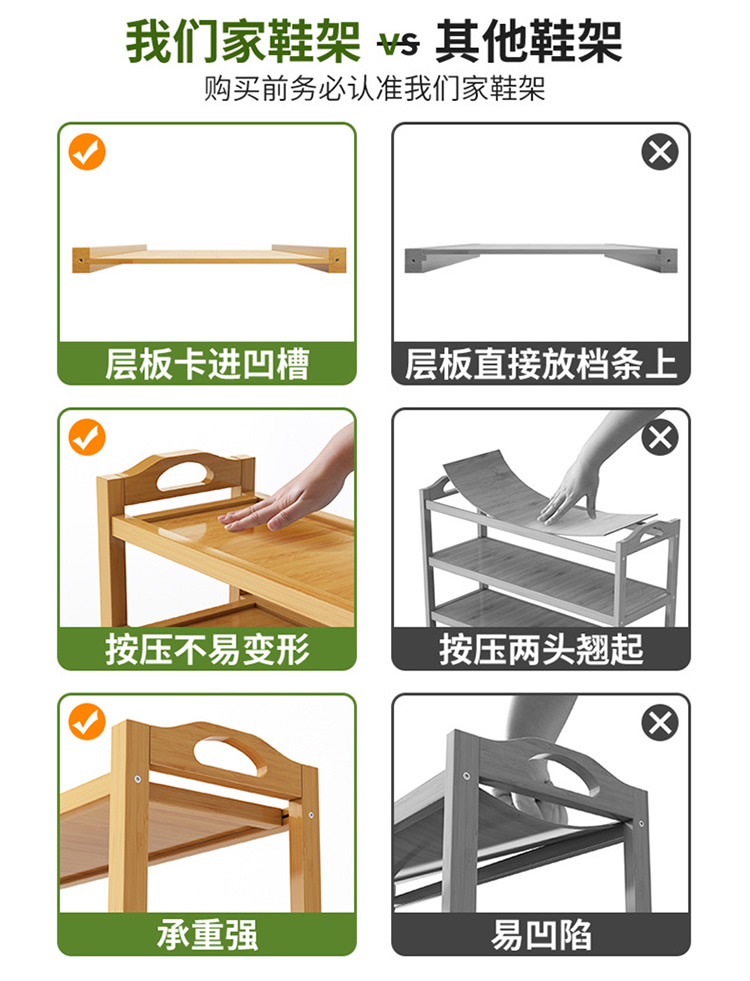 我们家鞋架 vs 其他鞋架

购买前务必认准我们家鞋架

层板卡进凹槽

层板直接放档条上

按压不易变形

按压两头翘起

承重强

易凹陷