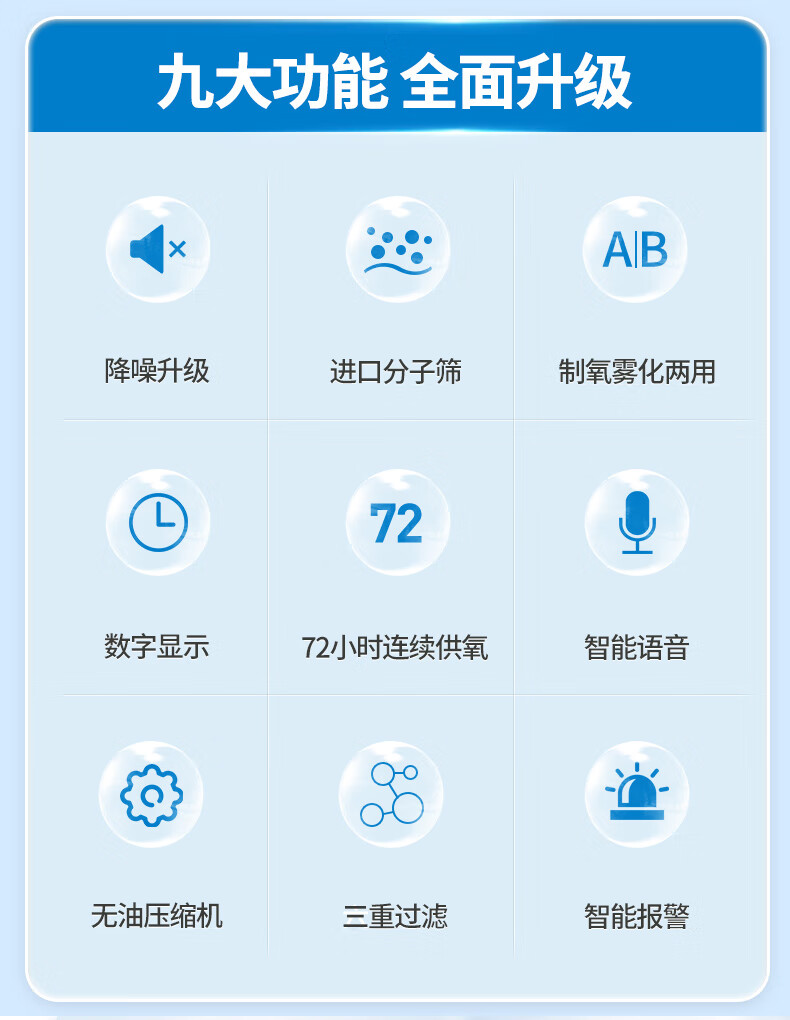 九大功能 全面升级

A|B

降噪升级

进口分子筛

制氧雾化两用

72

数字显示

72小时连续供氧

智能语音

无油压缩机

三重过滤

智能报警