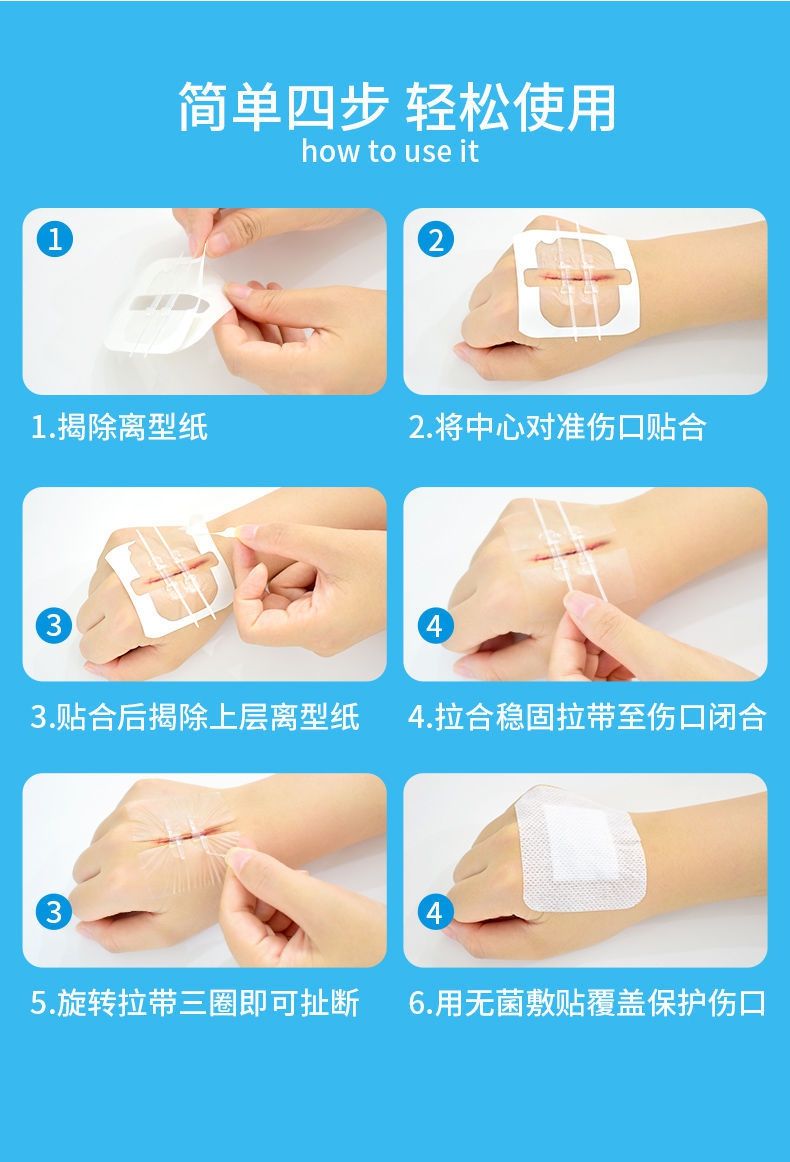 简单四步 轻松使用
how to use it

1

1.揭除离型纸

2

2.将中心对准伤口贴合

3

3.贴合后揭除上层离型纸

4

4.拉合稳固拉带至伤口闭合

3

5.旋转拉带三圈即可扯断

4

6.用无菌敷贴覆盖保护伤口