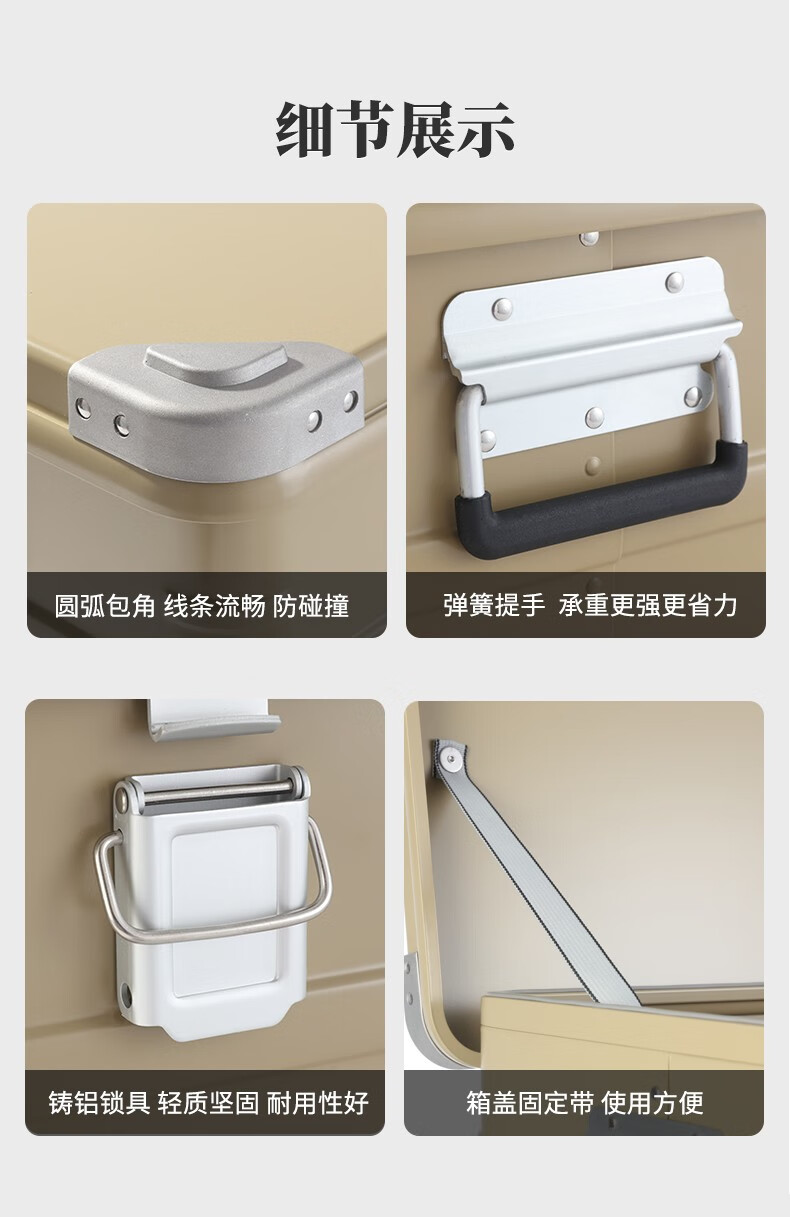 细节展示

圆弧包角 线条流畅 防碰撞

弹簧提手 承重更强更省力

铸铝锁具 轻质坚固 耐用性好

箱盖固定带 使用方便