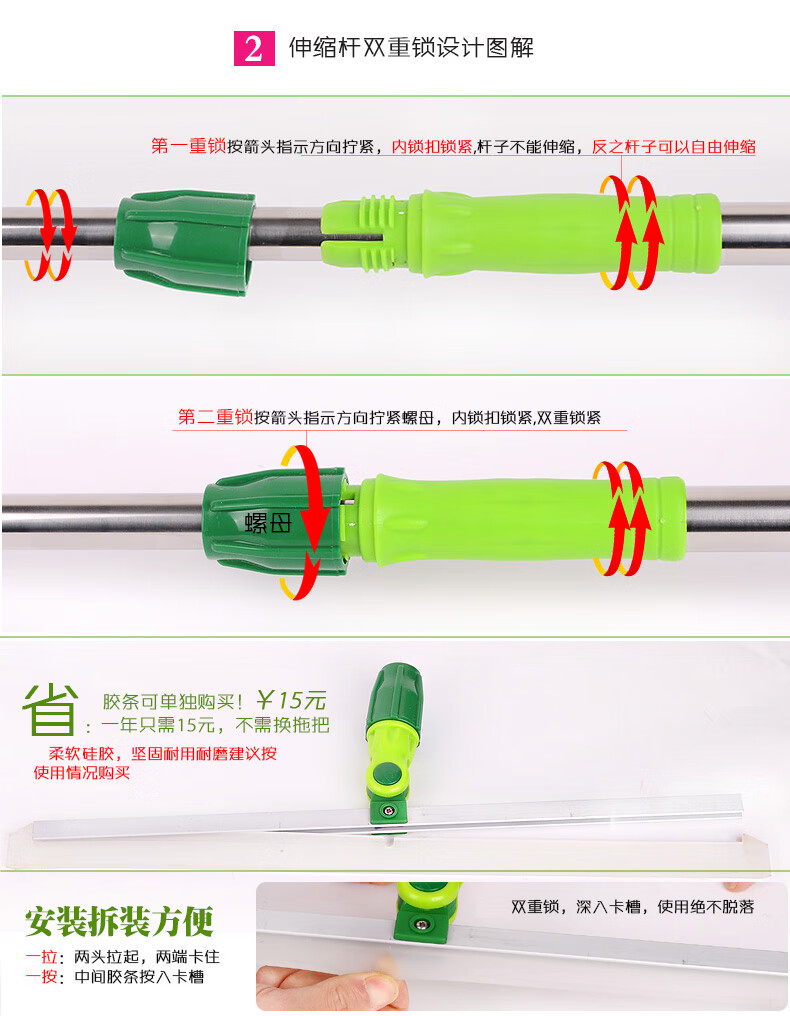 2 伸缩杆双重锁设计图解

第一重锁按箭头指示方向拧紧，内锁扣锁紧,杆子不能伸缩，反之杆子可以自由伸缩

第二重锁按箭头指示方向拧紧螺母，内锁扣锁紧,双重锁紧

螺母

省 胶条可单独购买！￥15元
：一年只需15元，不需换拖把
柔软硅胶，坚固耐用耐磨建议按使用情况购买

安装拆装方便
一拉：两头拉起，两端卡住
一按：中间胶条按入卡槽

双重锁，深入卡槽，使用绝不脱落