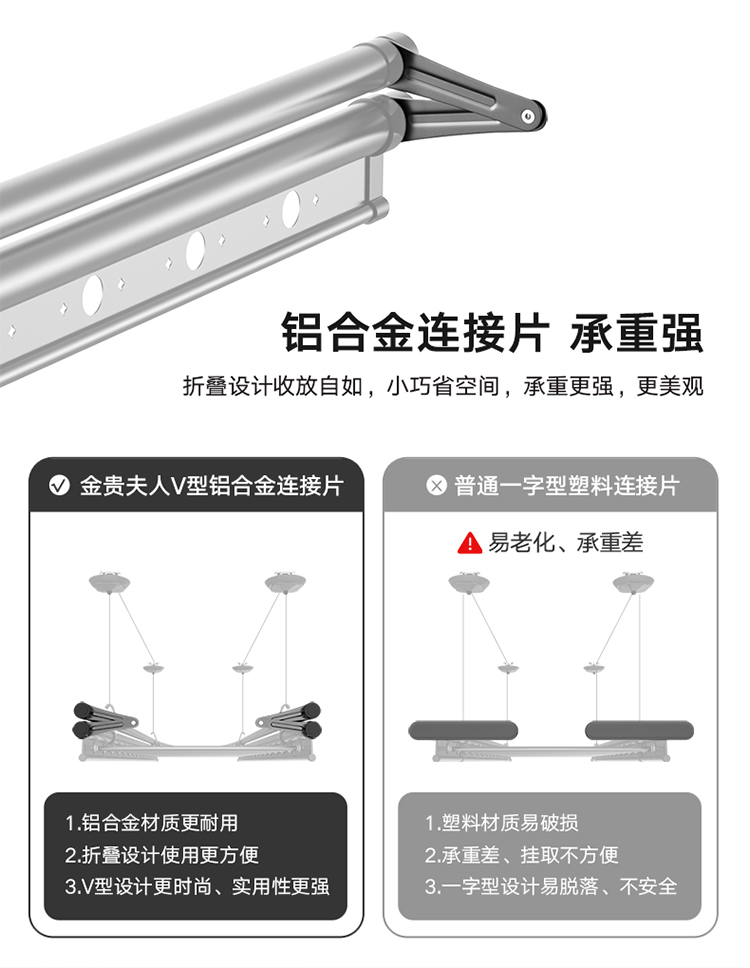 铝合金连接片 承重强

折叠设计收放自如，小巧省空间，承重更强，更美观

金贵夫人V型铝合金连接片

1.铝合金材质更耐用
2.折叠设计使用更方便
3.V型设计更时尚、实用性更强

普通一字型塑料连接片

易老化、承重差

1.塑料材质易破损
2.承重差、挂取不方便
3.一字型设计易脱落、不安全