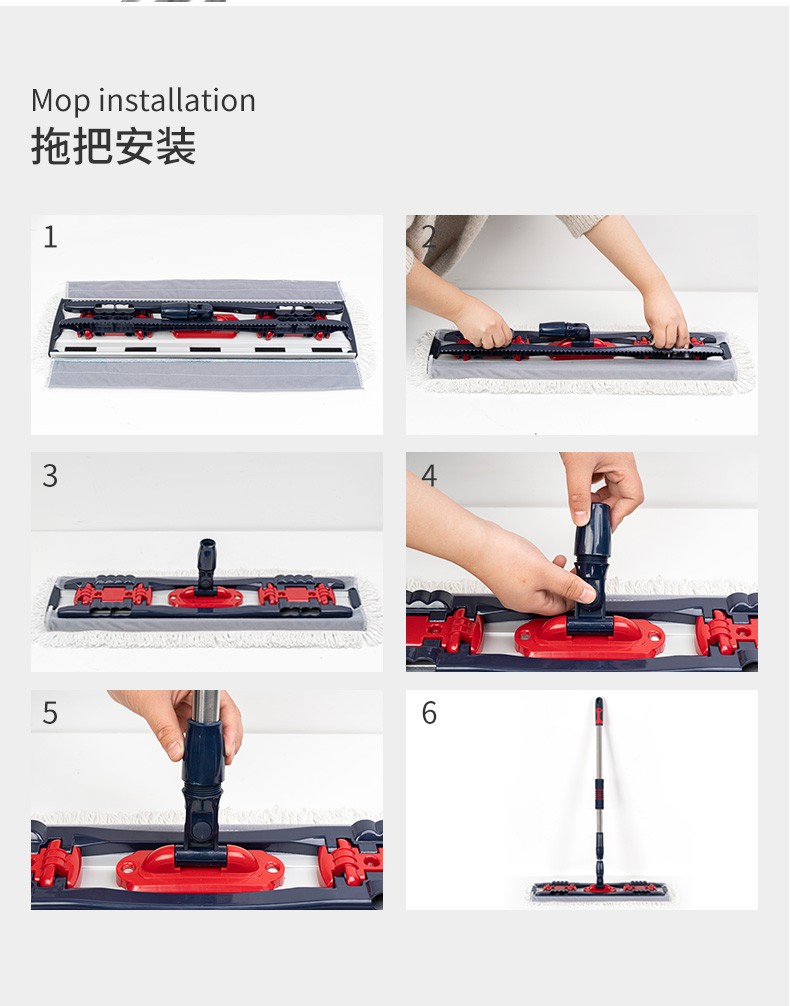 Mop installation
拖把安装

1

2

3

4

5

6