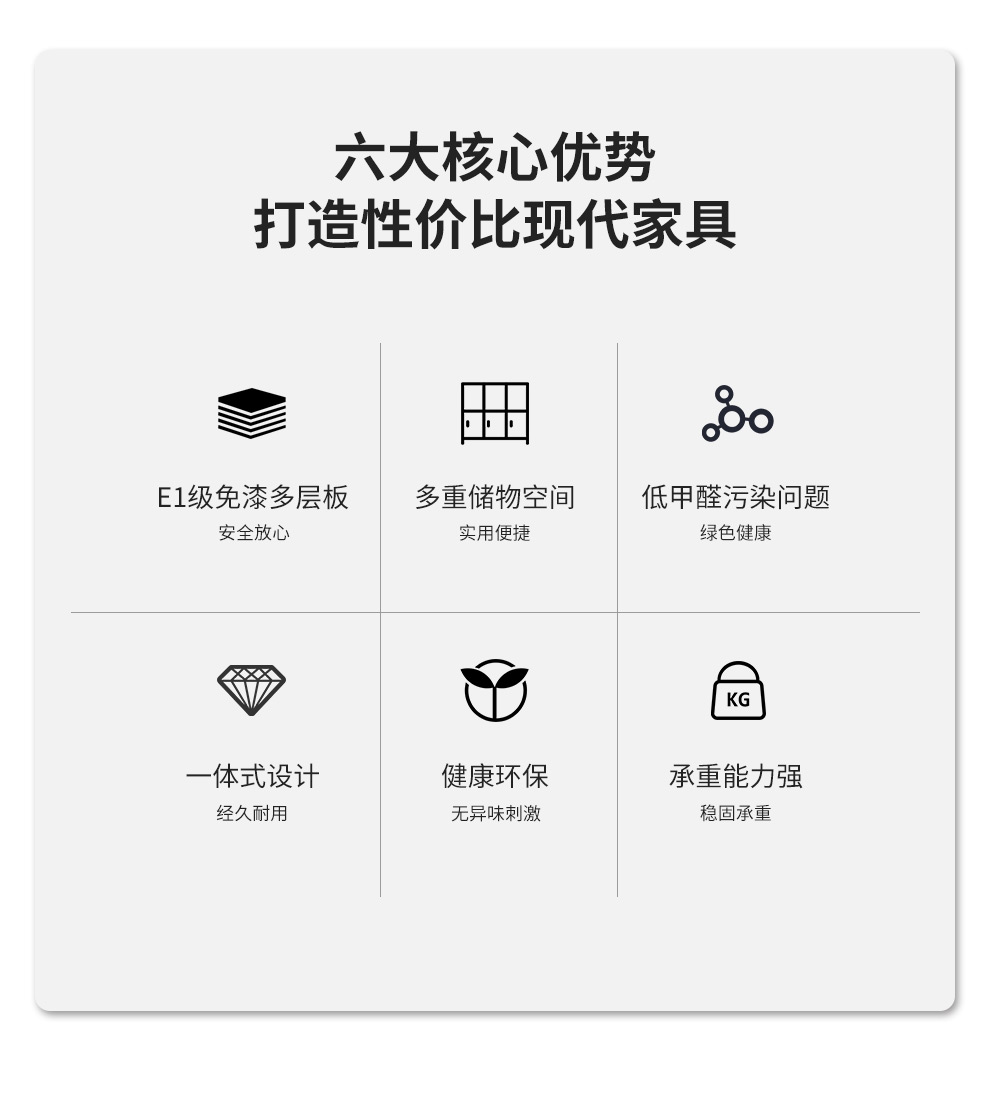 六大核心优势
打造性价比现代家具

E1级免漆多层板
安全放心

多重储物空间
实用便捷

低甲醛污染问题
绿色健康

一体式设计
经久耐用

健康环保
无异味刺激

KG

承重能力强
稳固承重