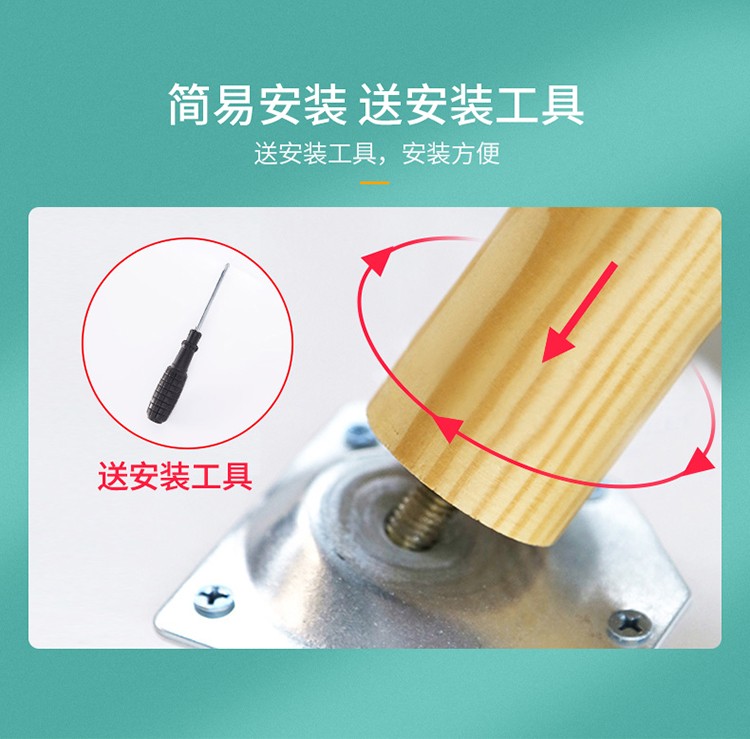 简易安装 送安装工具

送安装工具，安装方便

送安装工具