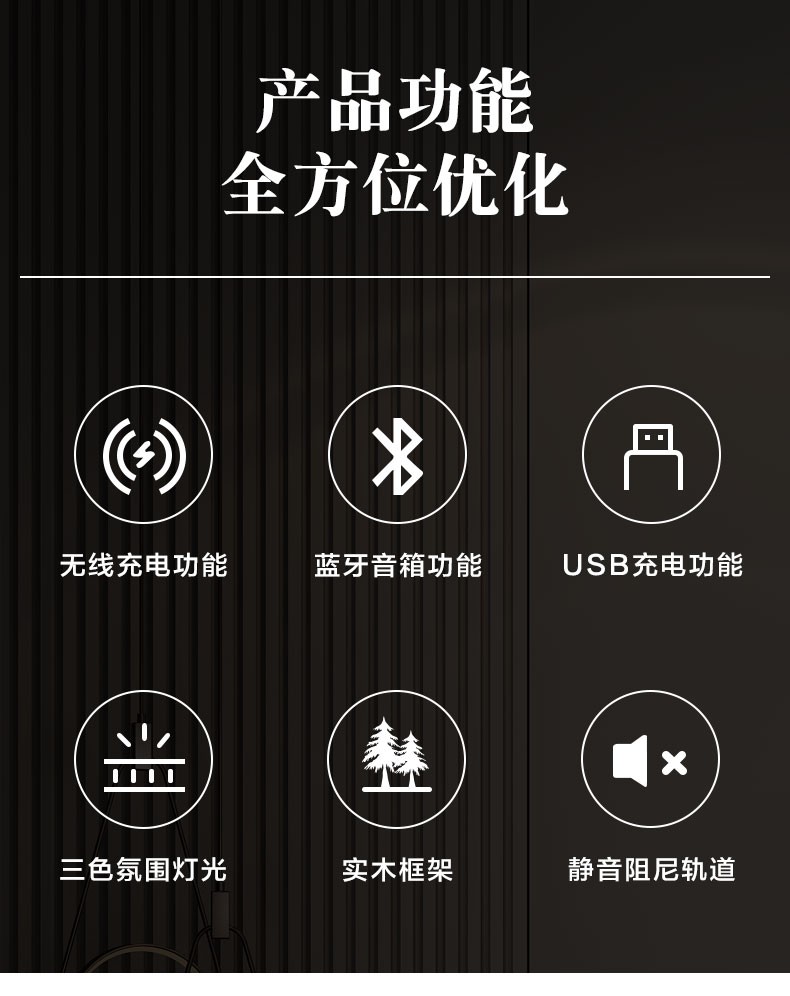 产品功能
全方位优化

无线充电功能

蓝牙音箱功能

USB充电功能

三色氛围灯光

实木框架

静音阻尼轨道