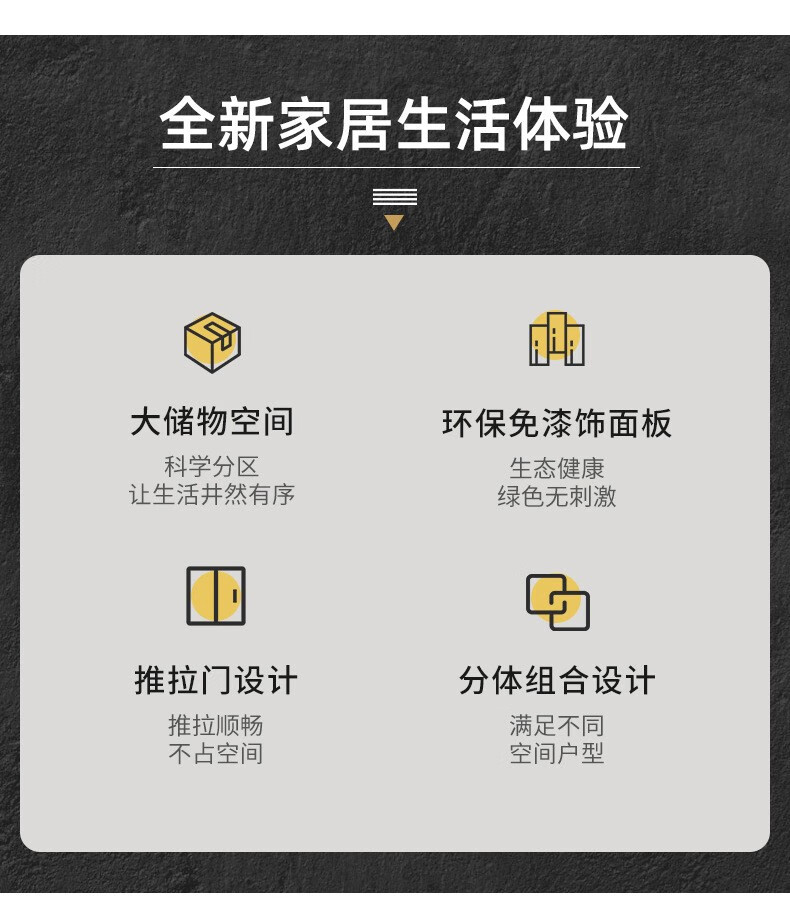 全新家居生活体验

大储物空间

科学分区
让生活井然有序

环保免漆饰面板

生态健康
绿色无刺激

推拉门设计

推拉顺畅
不占空间

分体组合设计

满足不同
空间户型