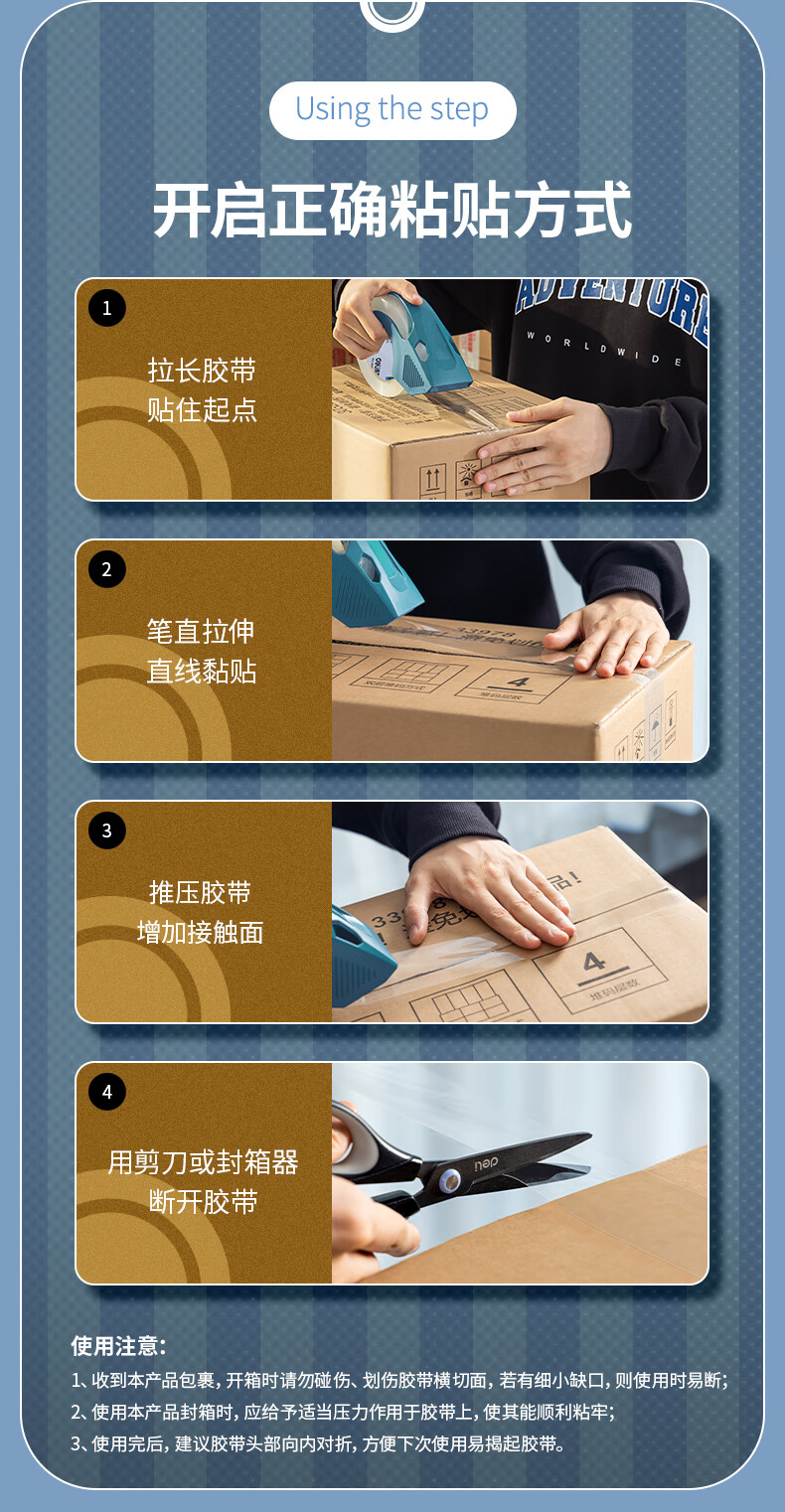 Using the step

开启正确粘贴方式

1
拉长胶带
贴住起点

ADVENTURE
WORLDWIDE

2
笔直拉伸
直线黏贴

4
堆码层数

3
推压胶带
增加接触面

4
堆码层数

4
用剪刀或封箱器
断开胶带

使用注意：
1、收到本产品包裹，开箱时请勿碰伤、划伤胶带横切面，若有细小缺口，则使用时易断；
2、使用本产品封箱时，应给予适当压力作用于胶带上，使其能顺利粘牢；
3、使用完后，建议胶带头部向内对折，方便下次使用易揭起胶带。