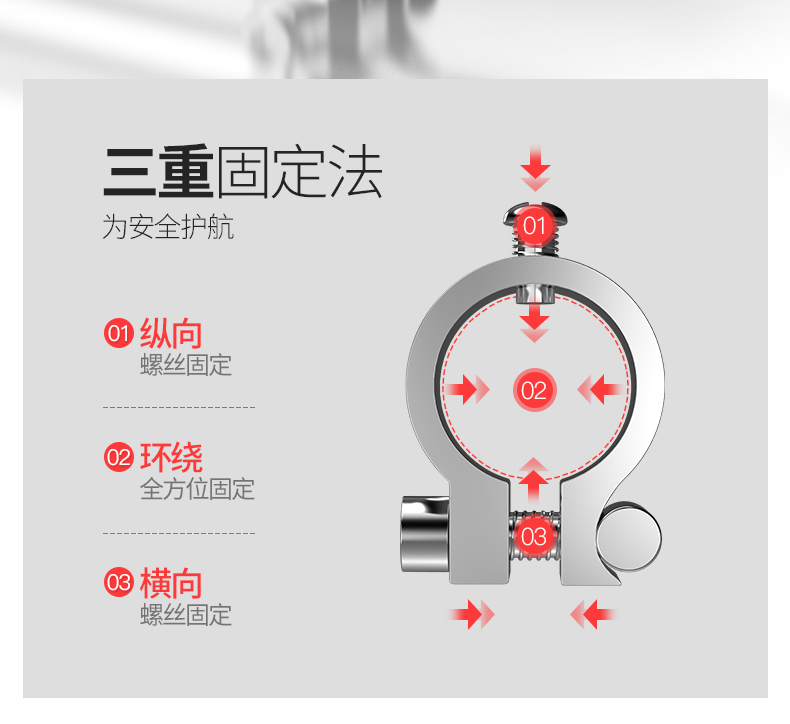 三重固定法
为安全护航

01 纵向
螺丝固定

02 环绕
全方位固定

03 横向
螺丝固定

01
02
03